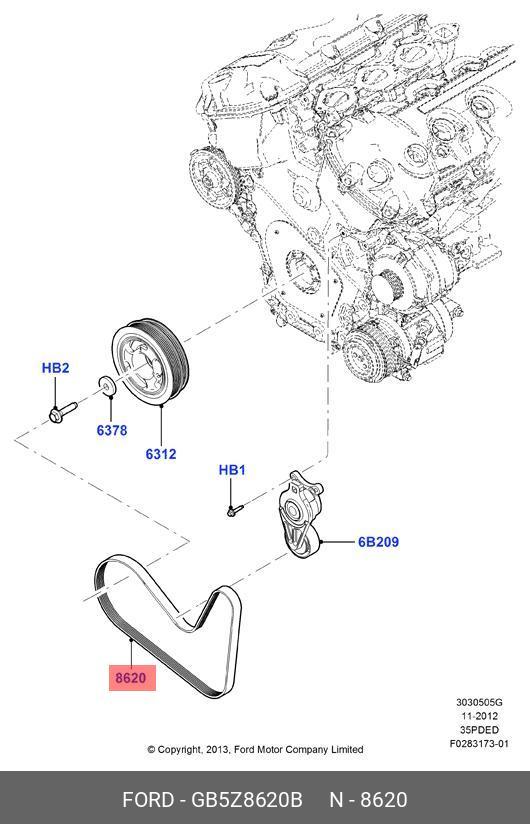 HB2

6378

6312

HB1

6B209

8620

3030505G
11-2012
35PDED
F0283173-01

© Copyright, 2013, Ford Motor Company Limited

FORD - GB5Z8620B N - 8620