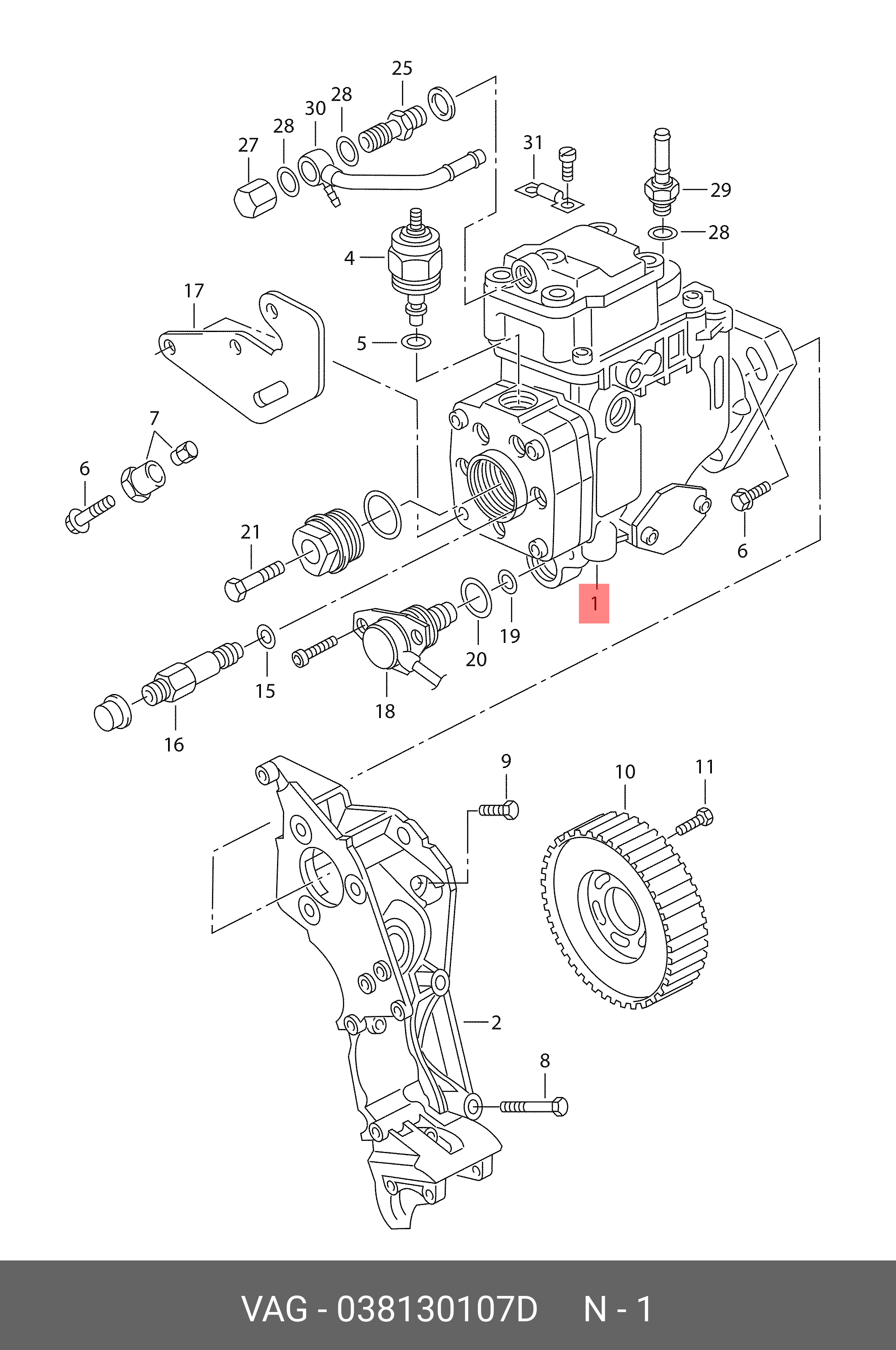 25
28
30
28
27
31
29
28
4
17
5
7
6
21
6
1
19
20
15
18
16
9
10
11
2
8

VAG - 038130107D N - 1