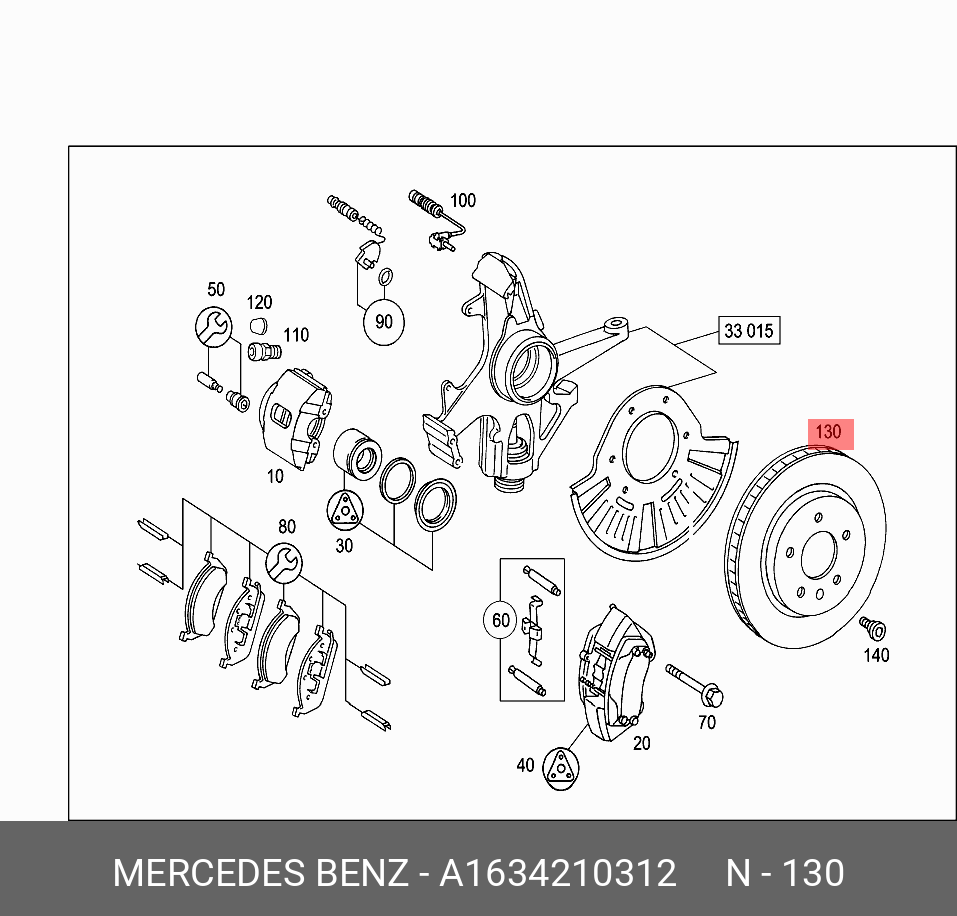 100
50
120
110
90
33 015
130
10
30
80
60
140
70
20
40

MERCEDES BENZ - A1634210312 N - 130