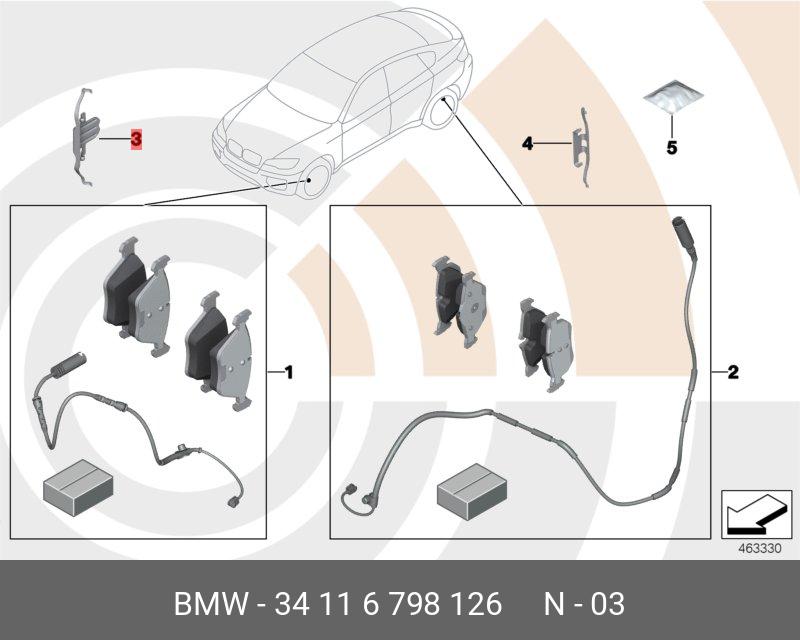 3
4
5
1
2
463330
BMW - 34 11 6 798 126 N - 03