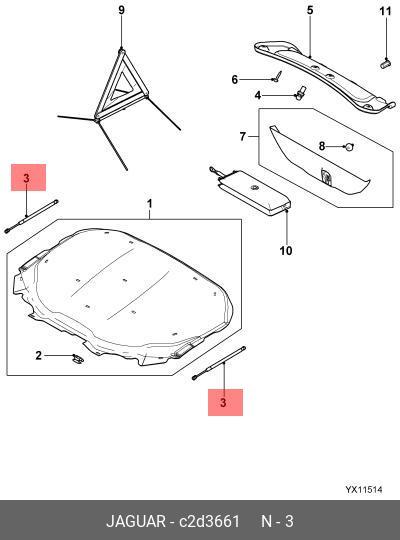 9
5
11
6
4
7
8
3
1
10
2
3
YX11514
JAGUAR - c2d3661 N - 3