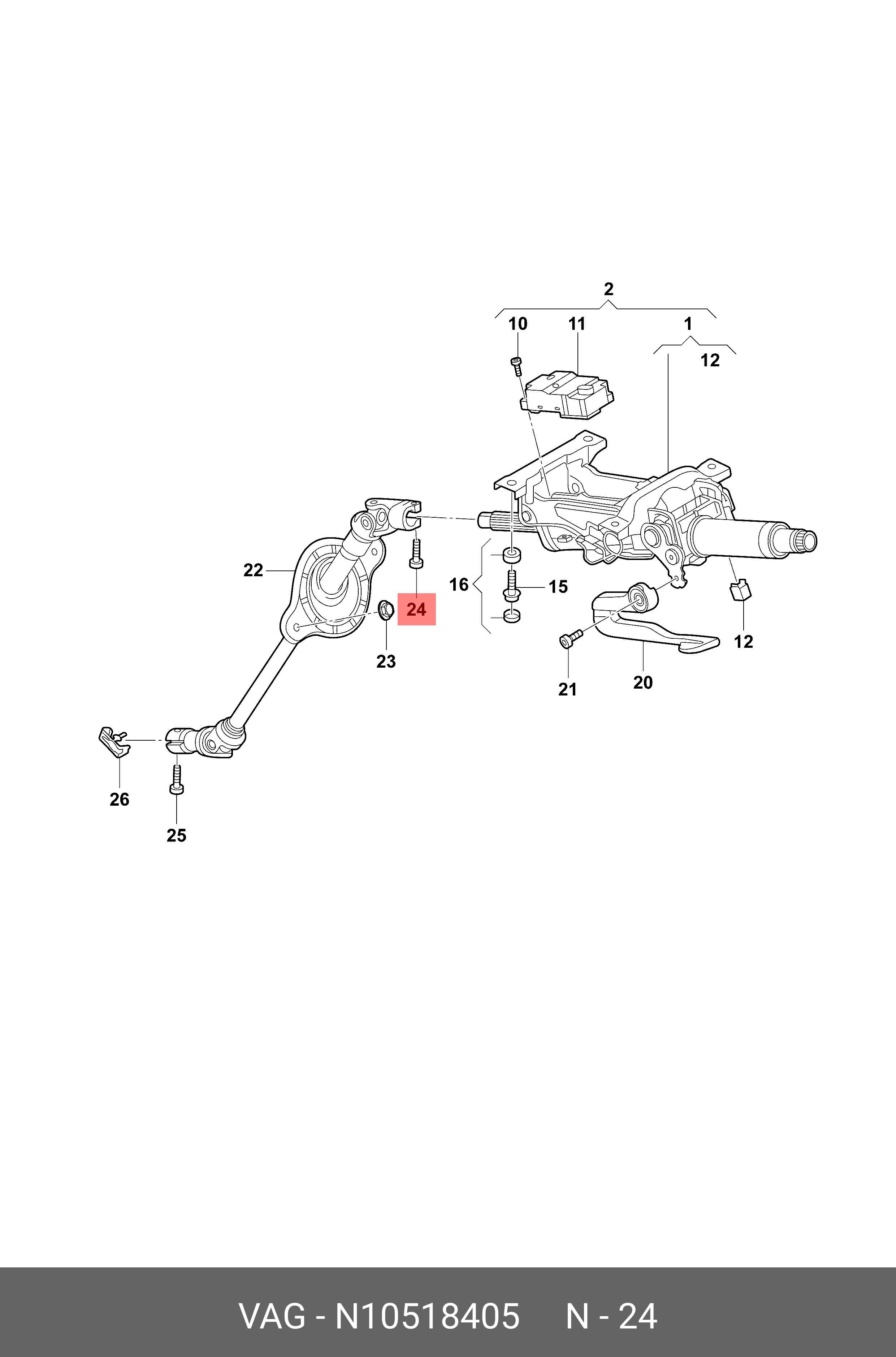 2
10
11
1
12
22
24
16
15
23
12
21
20
26
25

VAG - N10518405 N - 24