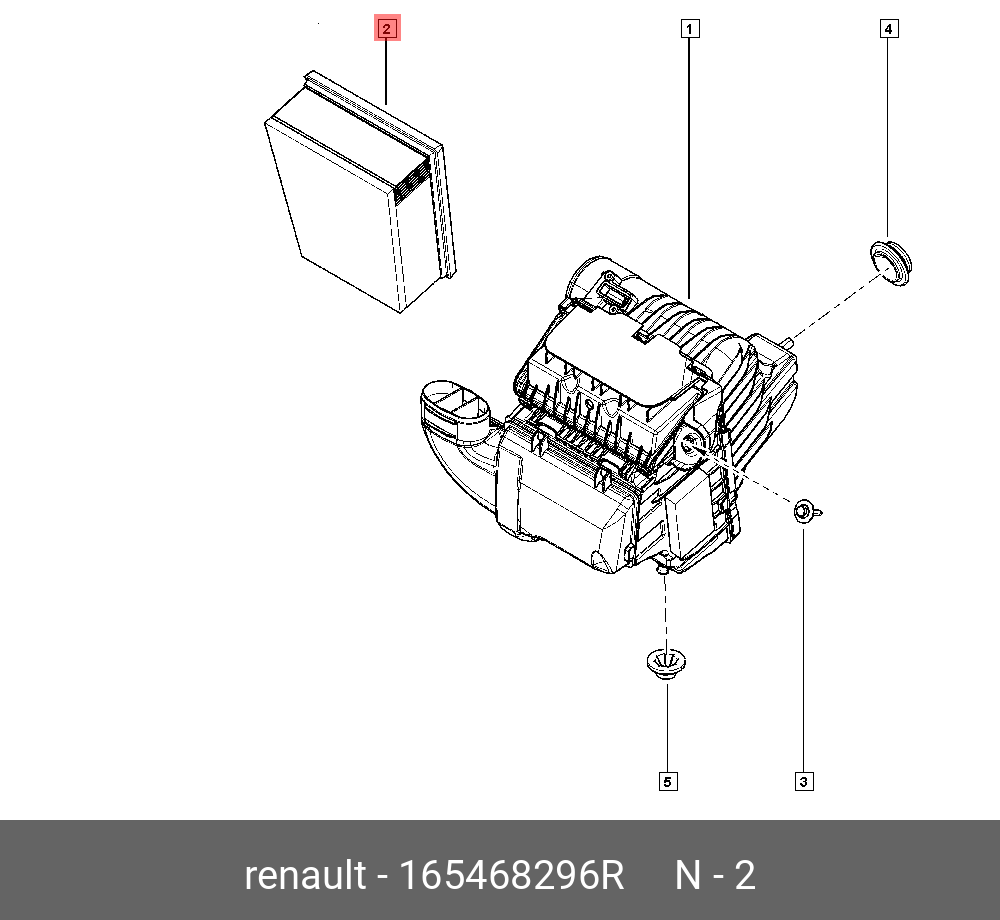 2

1

4

5

3

renault - 165468296R N - 2