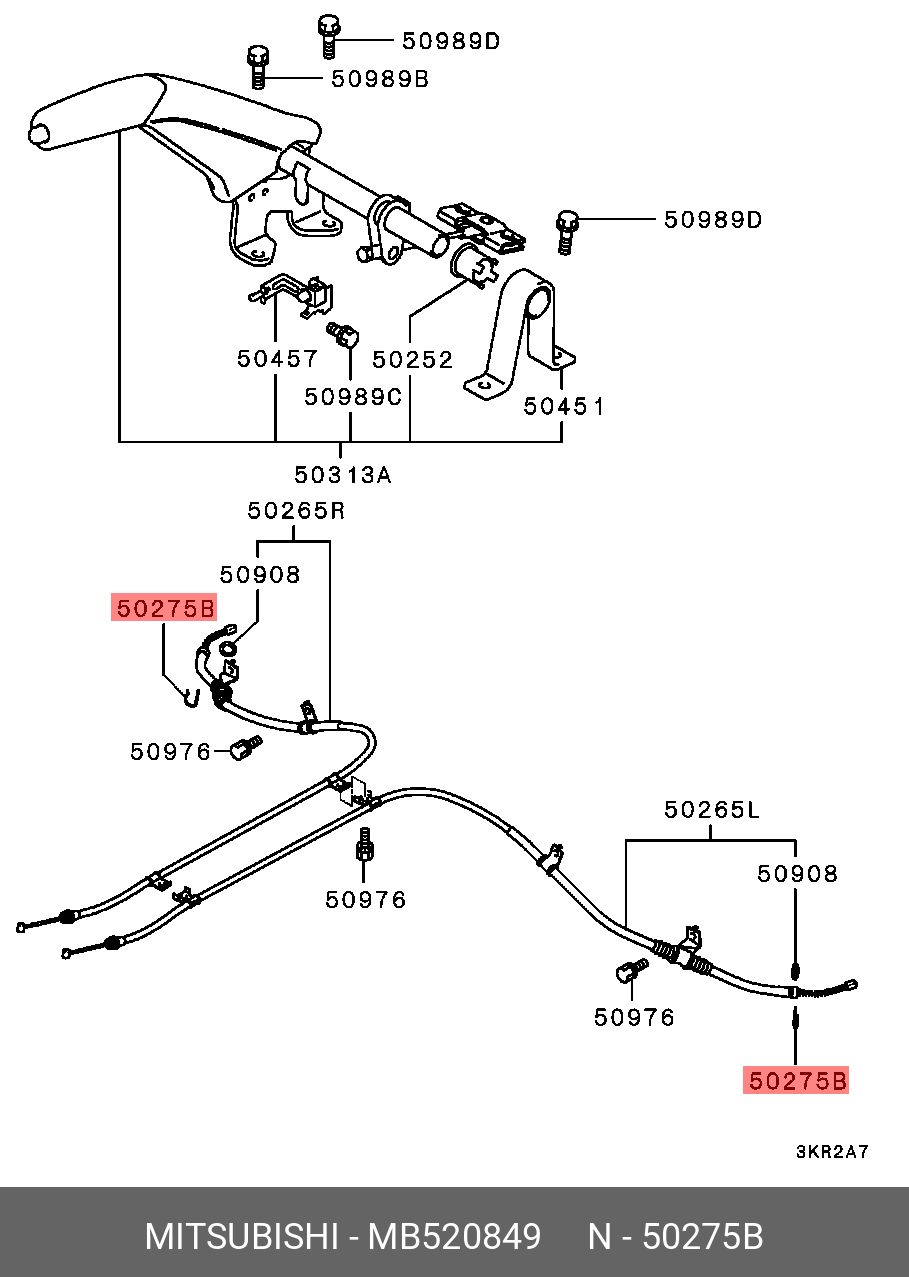 50989D
50989B
50989D
50457
50252
50989C
50451
50313A
50265R
50908
50275B
50976
50976
50265L
50908
50976
50275B
3KR2A7
MITSUBISHI - MB520849 N - 50275B