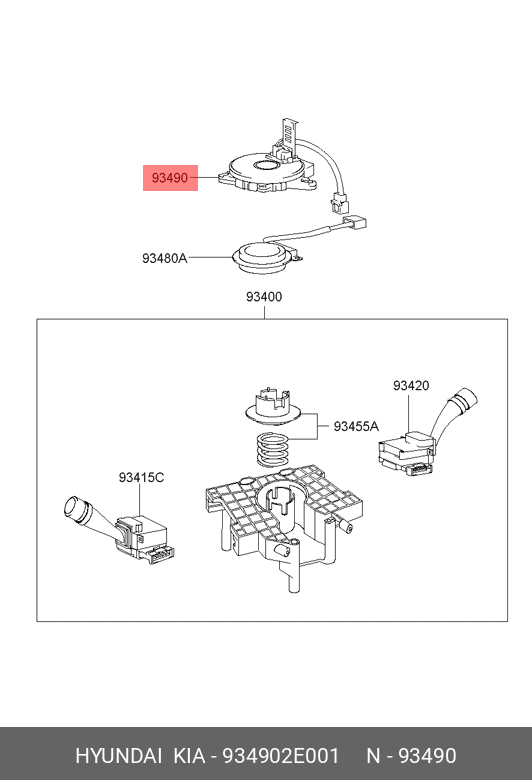 93490

93480A

93400

93420

93455A

93415C

HYUNDAI KIA - 934902E001 N - 93490