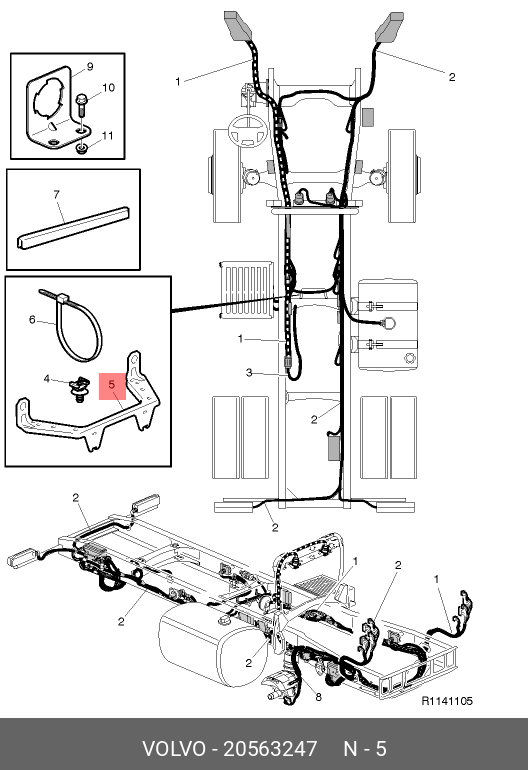 9
10
11
7
6
4
5
1
2
1
3
2
2
2
2
1
2
1
2
8
R1141105

VOLVO - 20563247 N - 5