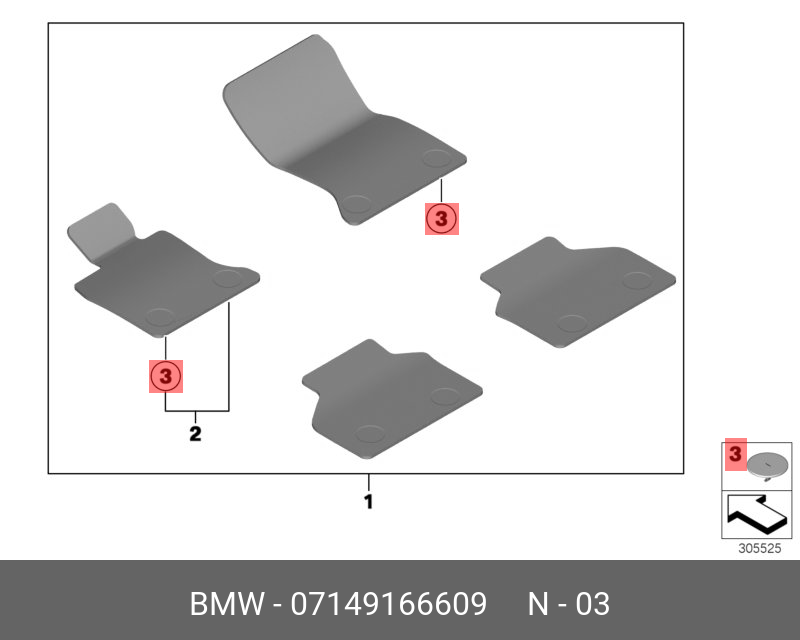 3

3

2

1

3

305525

BMW - 07149166609 N - 03