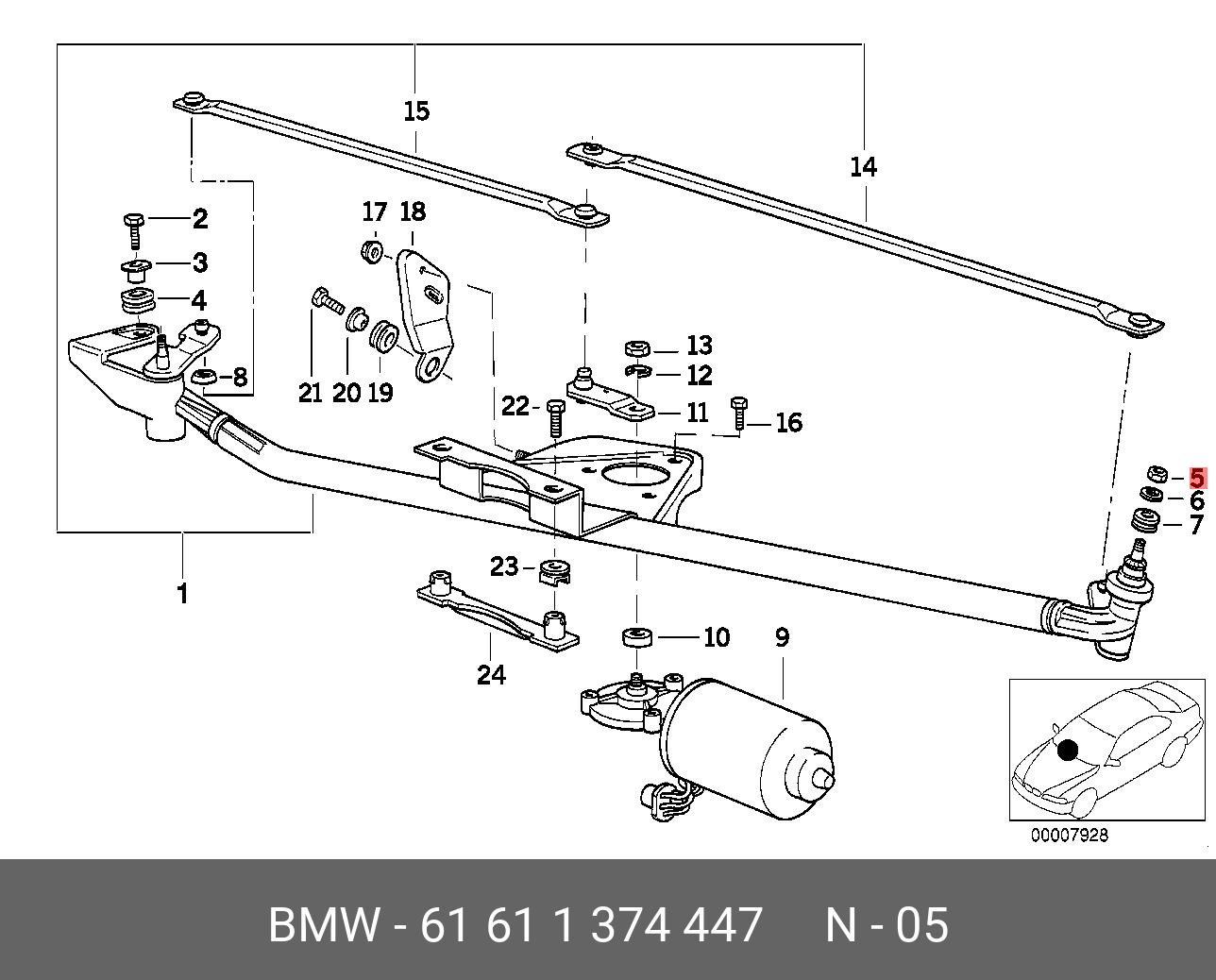 15
14
2
3
4
8
17
18
21
20
19
13
12
11
22
16
5
6
7
1
23
24
10
9
00007928
BMW - 61 61 1 374 447 N - 05