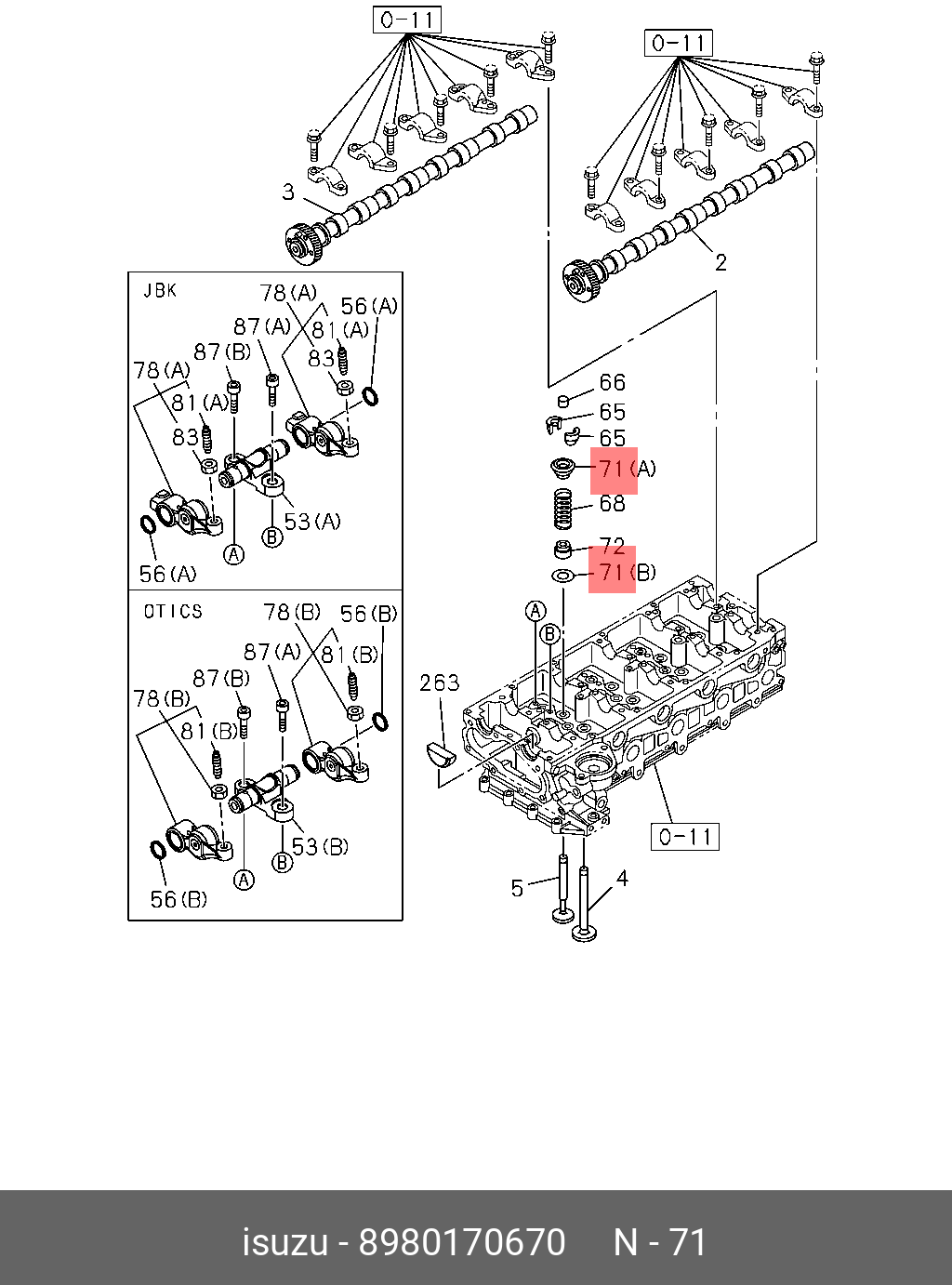 0-11

0-11

3

2

JBK

78(A)

56(A)

87(A)

81(A)

87(B)

83

78(A)

81(A)

83

53(A)

A

B

56(A)

OTICS

78(B)

56(B)

87(A)

81(B)

87(B)

78(B)

81(B)

53(B)

A

B

56(B)

66

65

65

71(A)

68

72

71(B)

A

B

263

0-11

5

4

isuzu - 8980170670 N - 71