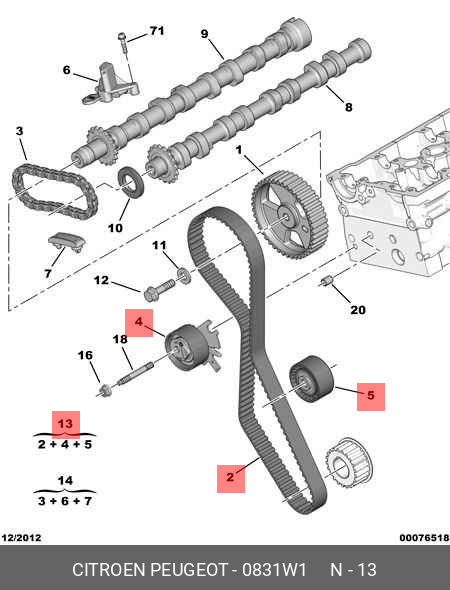 71
9
6
8
3
1
10
7
11
12
20
4
18
16
5
13
2 + 4 + 5
2
14
3 + 6 + 7
12/2012
00076518
CITROEN PEUGEOT - 0831W1 N - 13