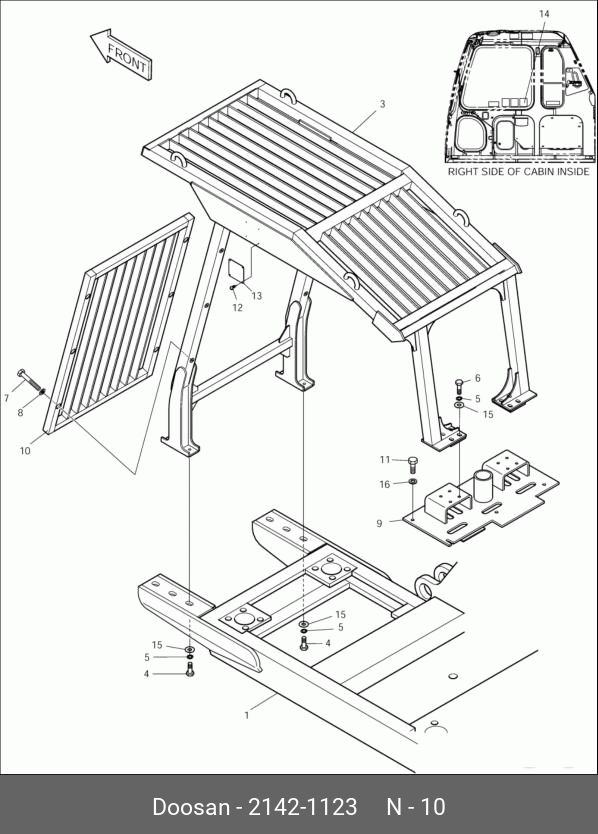 FRONT

14

RIGHT SIDE OF CABIN INSIDE

3

13
12

7
8
10

6
5
15

11
16
9

15
5
4

15
5
4

1

Doosan - 2142-1123 N - 10