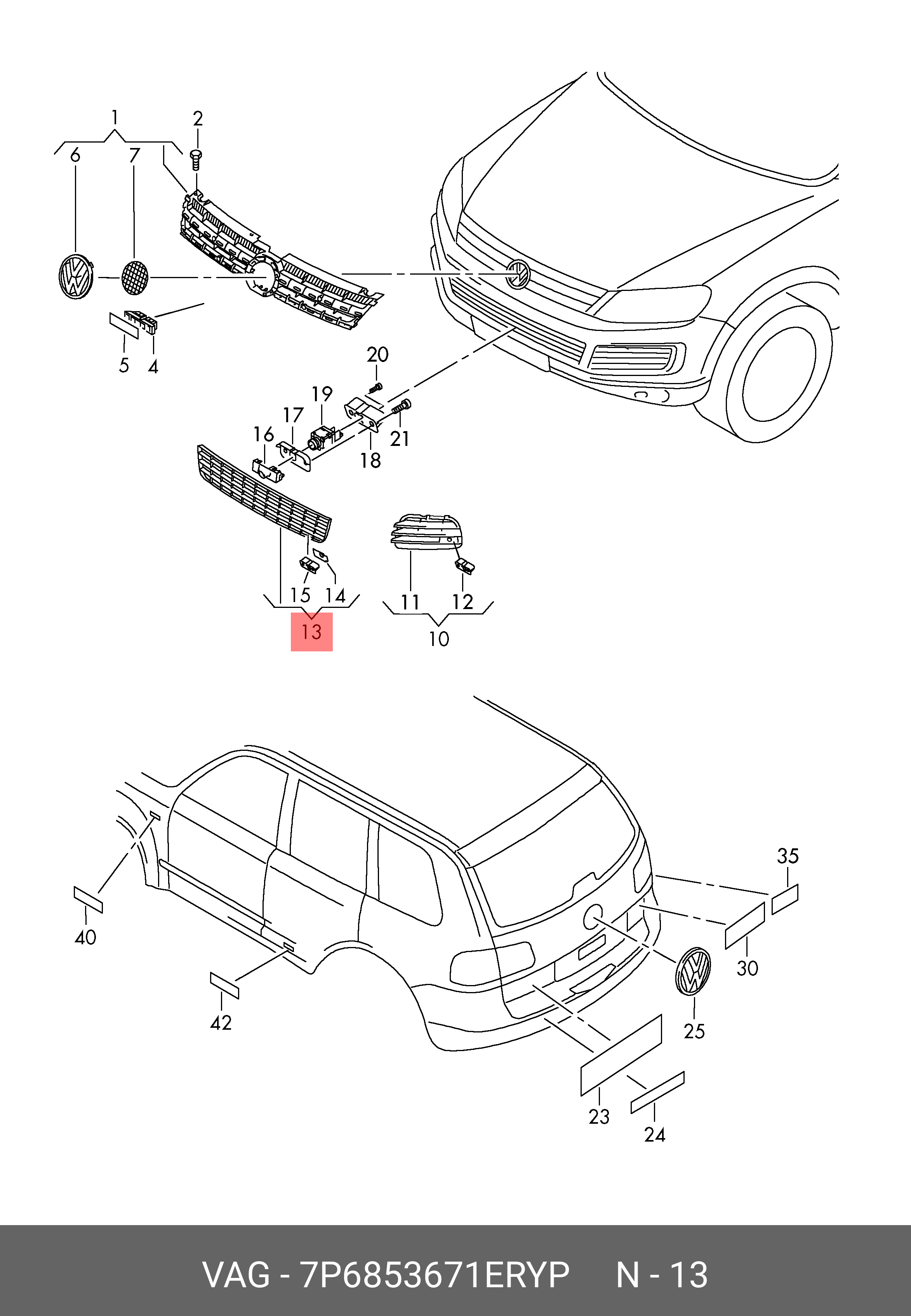 1
2
6
7
5
4
20
19
17
16
21
18
15
14
13
11
12
10
35
40
30
42
25
23
24

VAG - 7P6853671ERYP N - 13