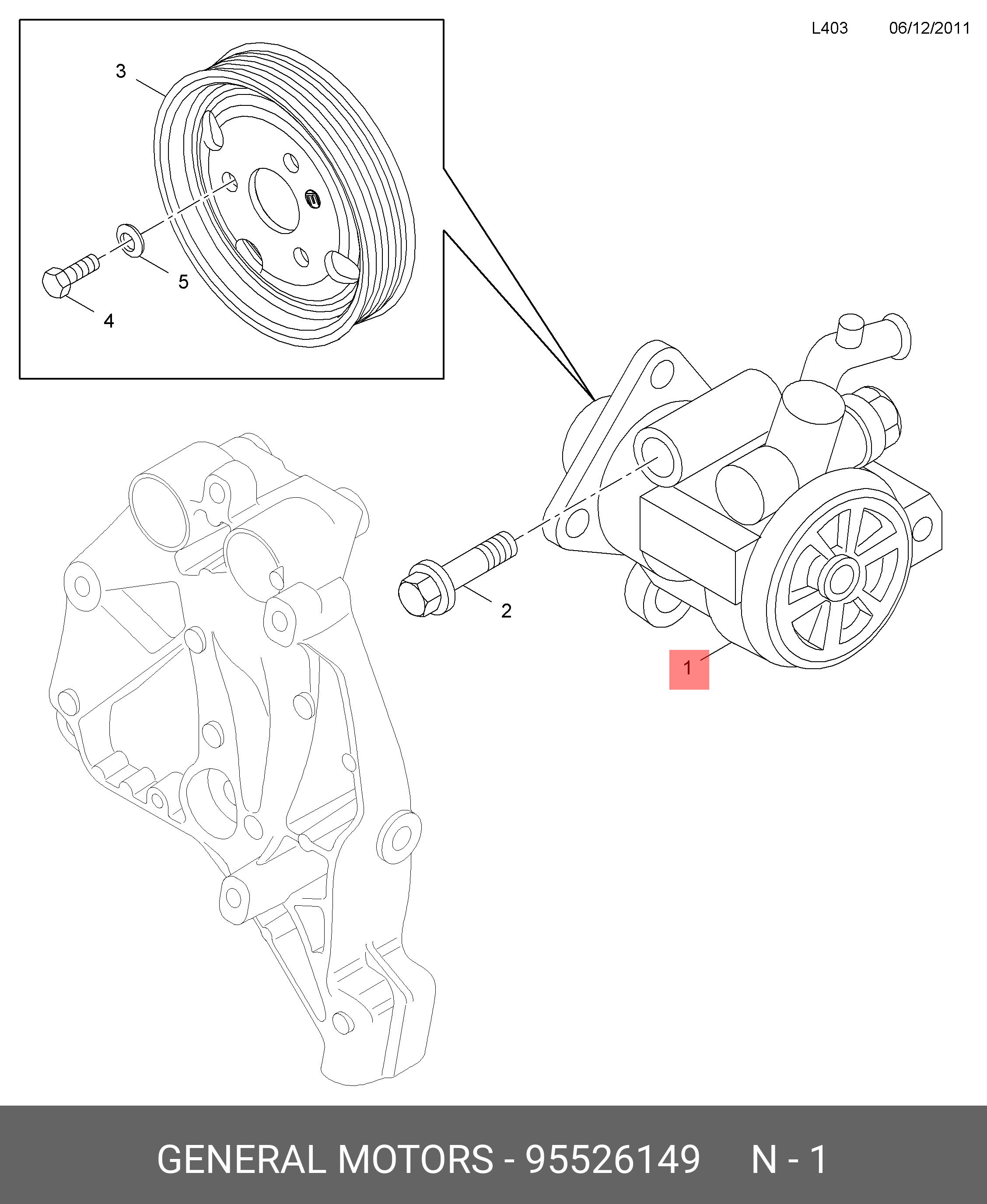 L403 06/12/2011

3

5

4

2

1

GENERAL MOTORS - 95526149 N - 1