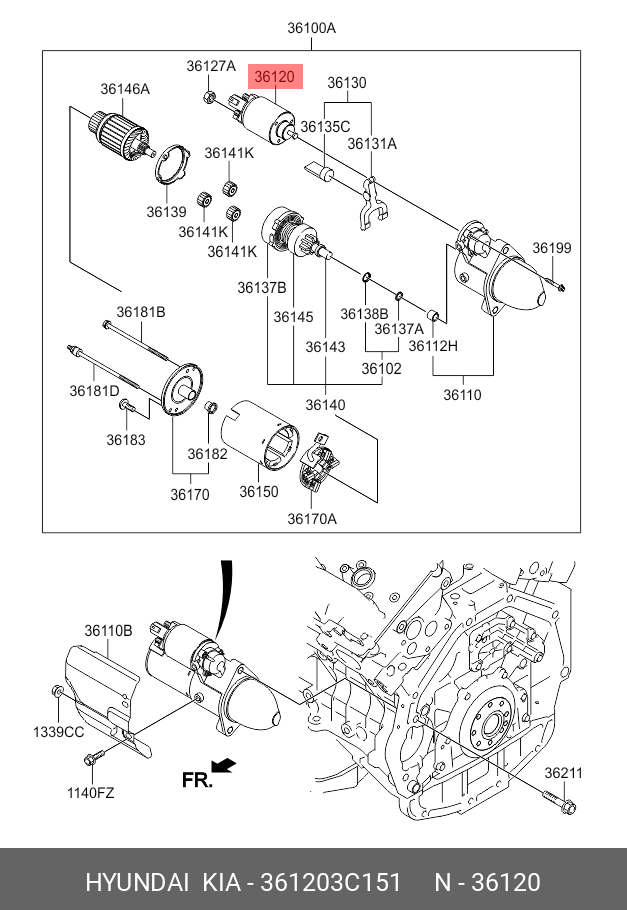 36100A

36127A
36120
36130
36146A
36135C
36131A
36141K
36139
36141K
36141K
36199
36137B
36145
36138B
36137A
36143
36112H
36102
36110
36181B
36181D
36183
36140
36182
36170
36150
36170A

36110B
1339CC
1140FZ
FR.
36211

HYUNDAI KIA - 361203C151 N - 36120