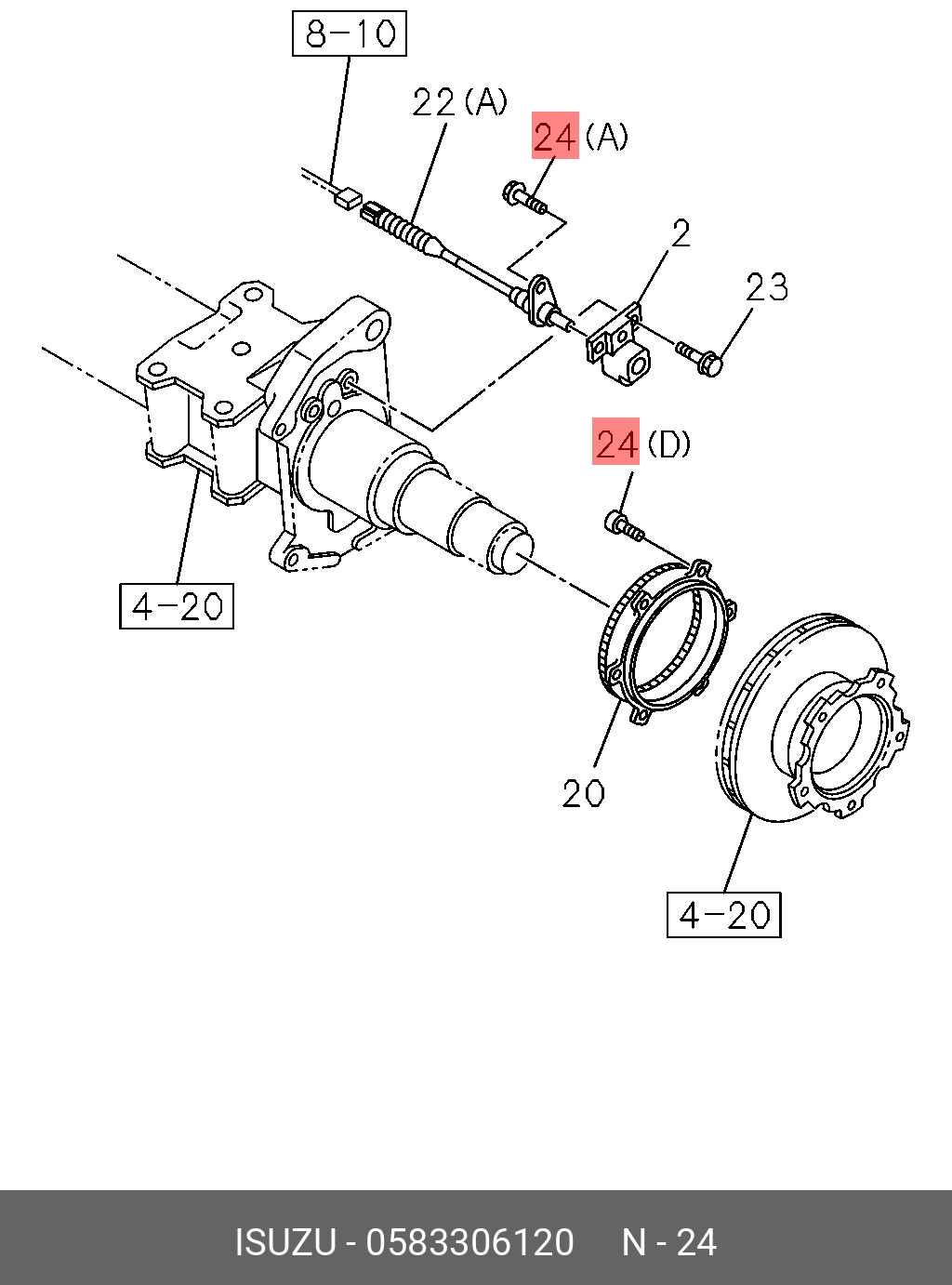 8-10
22(A)
24(A)
2
23
24(D)
4-20
20
4-20
ISUZU - 0583306120 N - 24