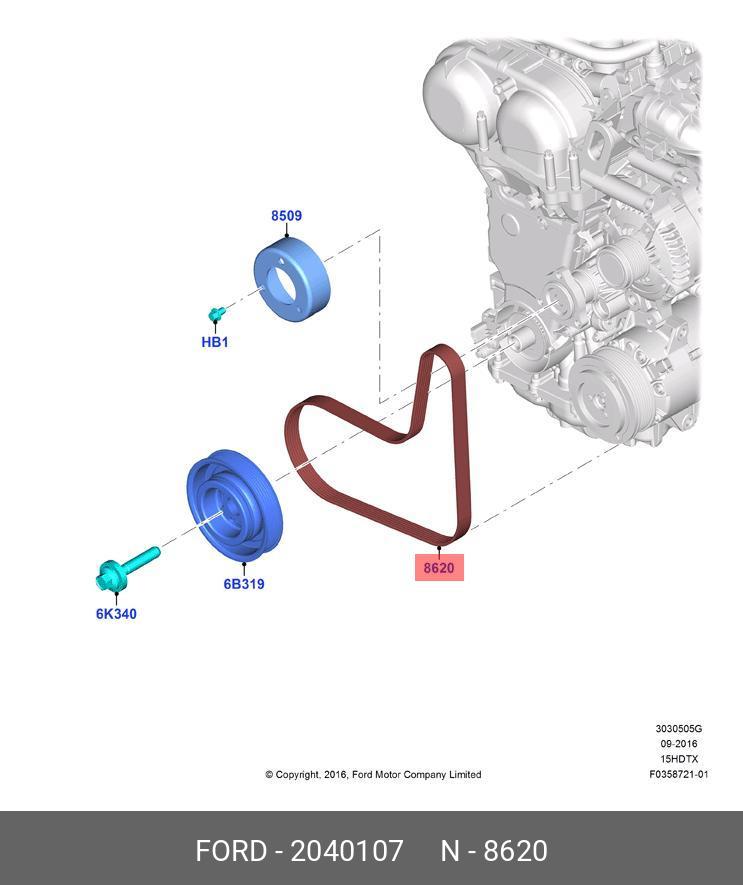 8509

HB1

6B319

6K340

8620

3030505G
09-2016
15HDTX
F0358721-01

© Copyright, 2016, Ford Motor Company Limited

FORD - 2040107 N - 8620