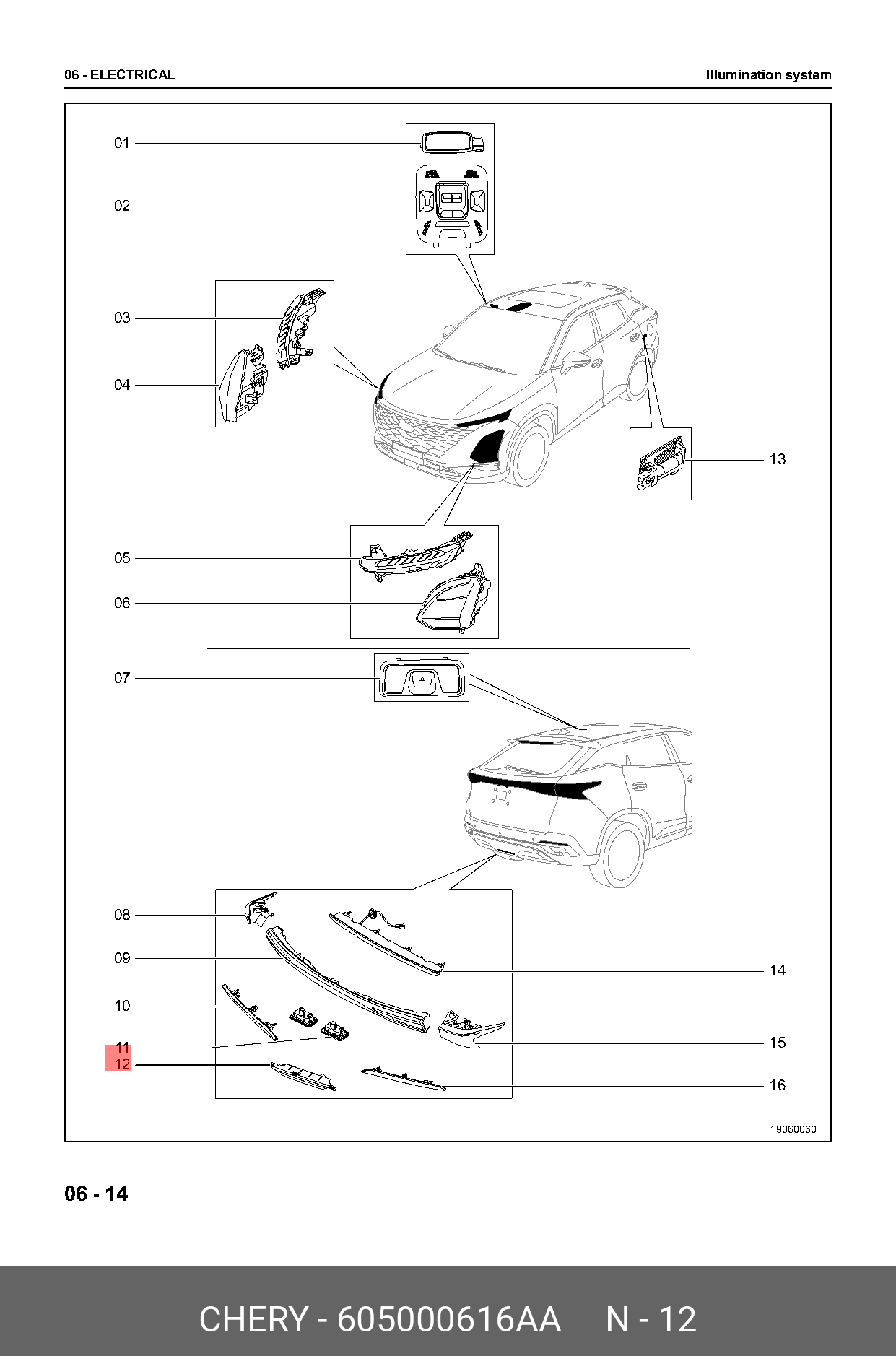 06 - ELECTRICAL

Illumination system

01
02
03
04
05
06
07
08
09
10
11
12
13
14
15
16

T19060060

06 - 14

CHERY - 605000616AA N - 12