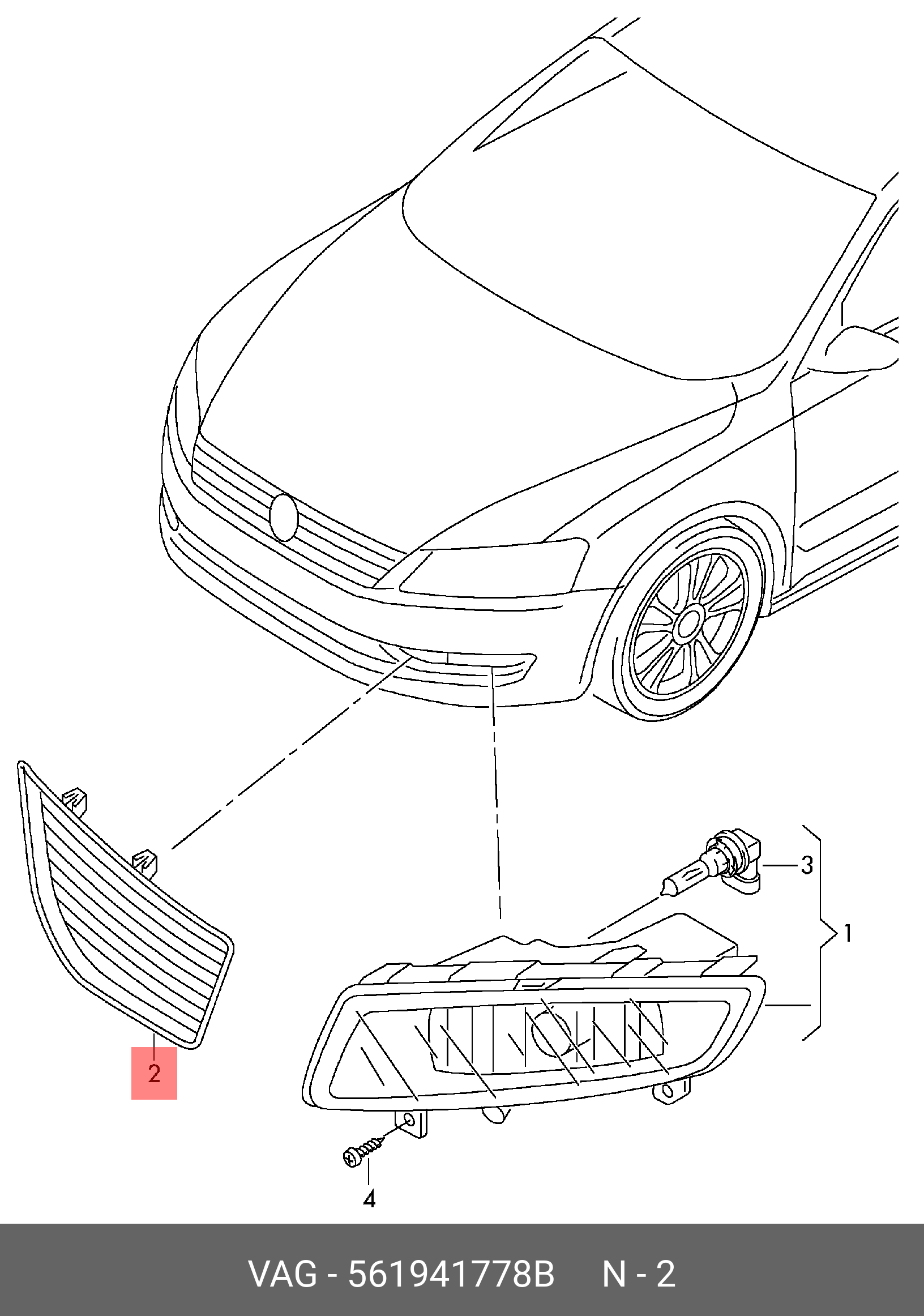 3

1

2

4

VAG - 561941778B N - 2