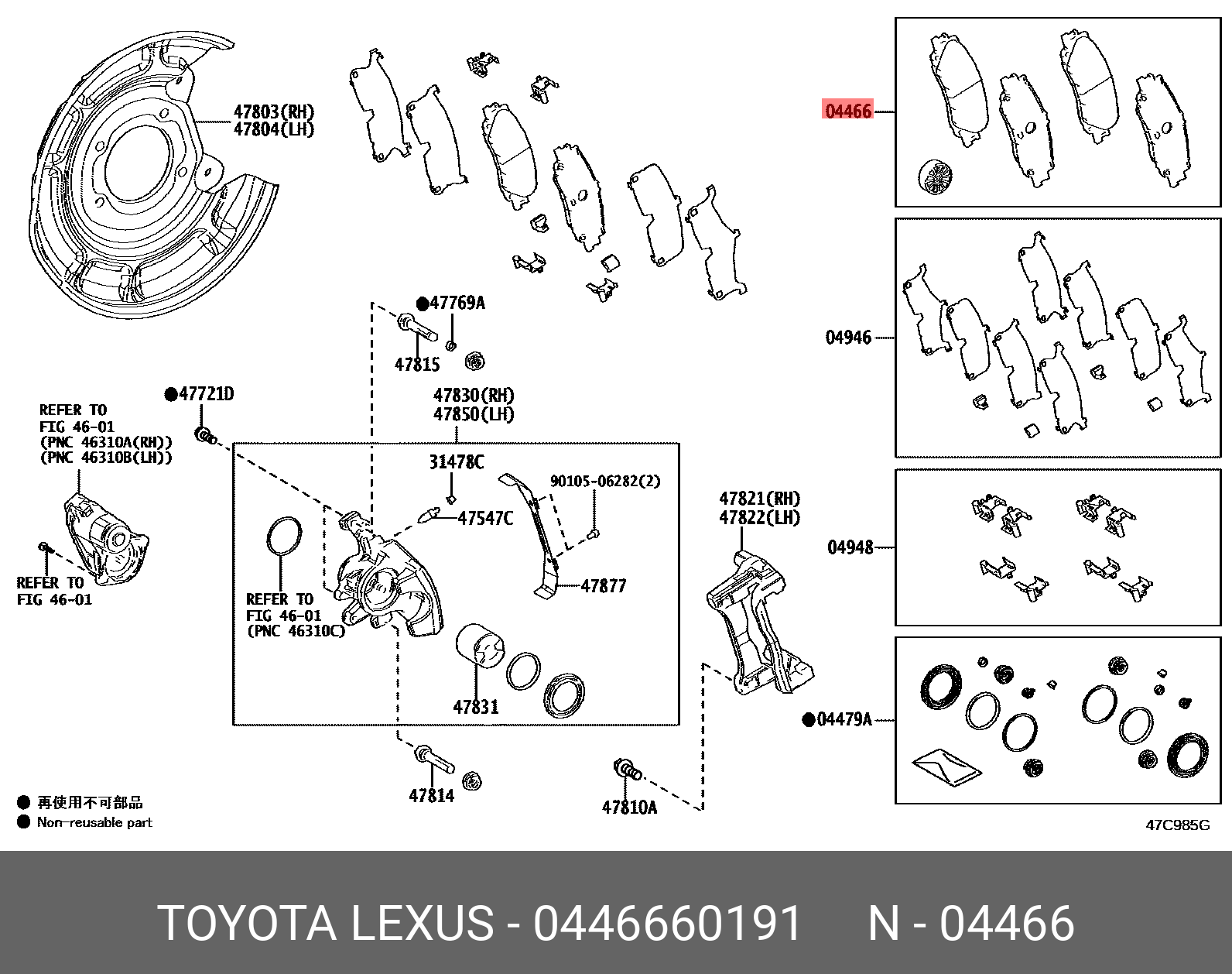 47803(RH)
47804(LH)

04466

●47769A

47815

04946

●47721D

REFER TO
FIG 46-01
(PNC 46310A(RH))
(PNC 46310B(LH))

47830(RH)
47850(LH)

31478C

90105-06282(2)

47547C

47821(RH)
47822(LH)

04948

REFER TO
FIG 46-01

REFER TO
FIG 46-01
(PNC 46310C)

47877

47831

●04479A

47814

47810A

● 再使用不可部品
● Non-reusable part

47C985G

TOYOTA LEXUS - 0446660191 N - 04466