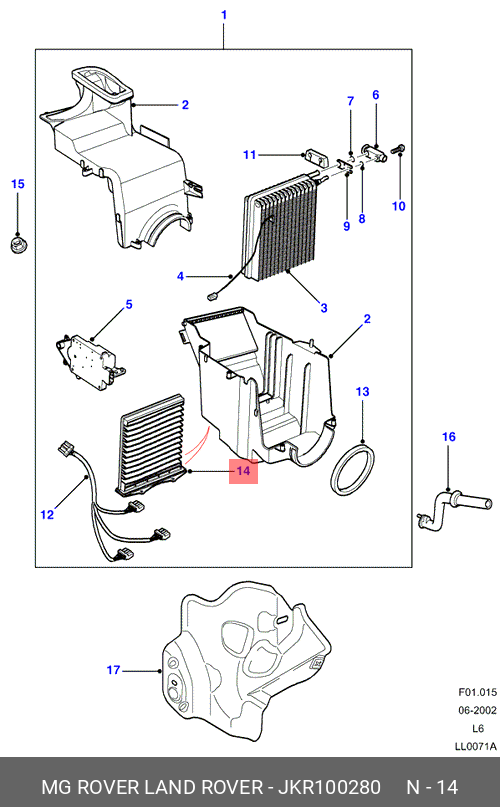 1
2
7
6
11
15
10
9
8
4
3
5
2
13
16
14
12
17
F01.015
06-2002
L6
LL0071A
MG ROVER LAND ROVER - JKR100280 N - 14