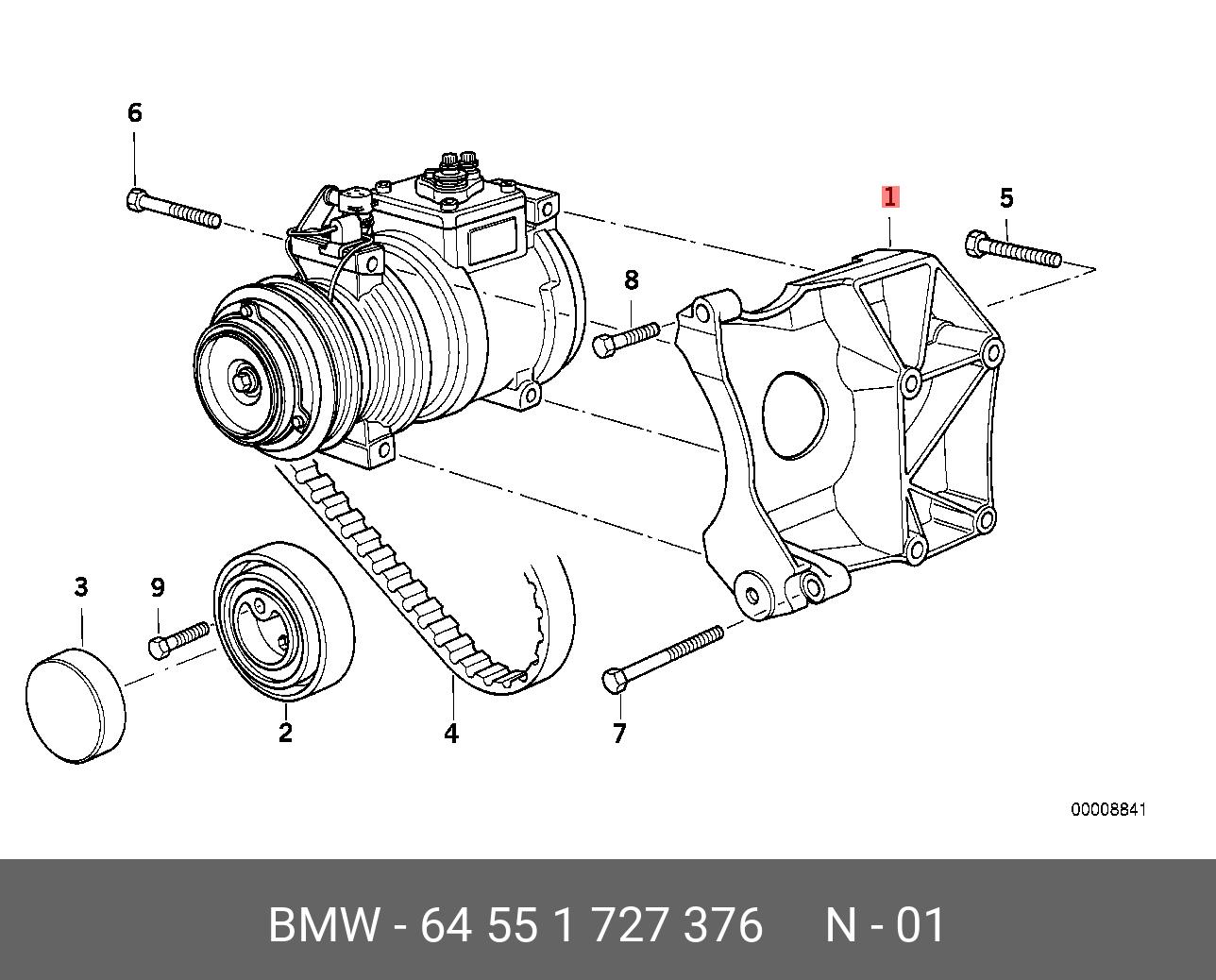 6
1
5
8
3
9
2
4
7
00008841

BMW - 64 55 1 727 376 N - 01