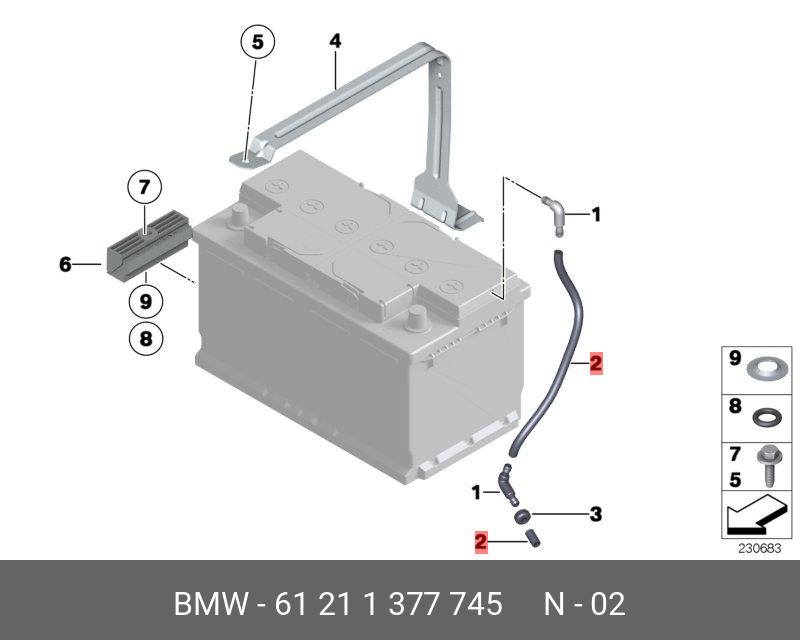 5
4
7
6
9
8
1
2
1
3
2
9
8
7
5
230683
BMW - 61 21 1 377 745 N - 02