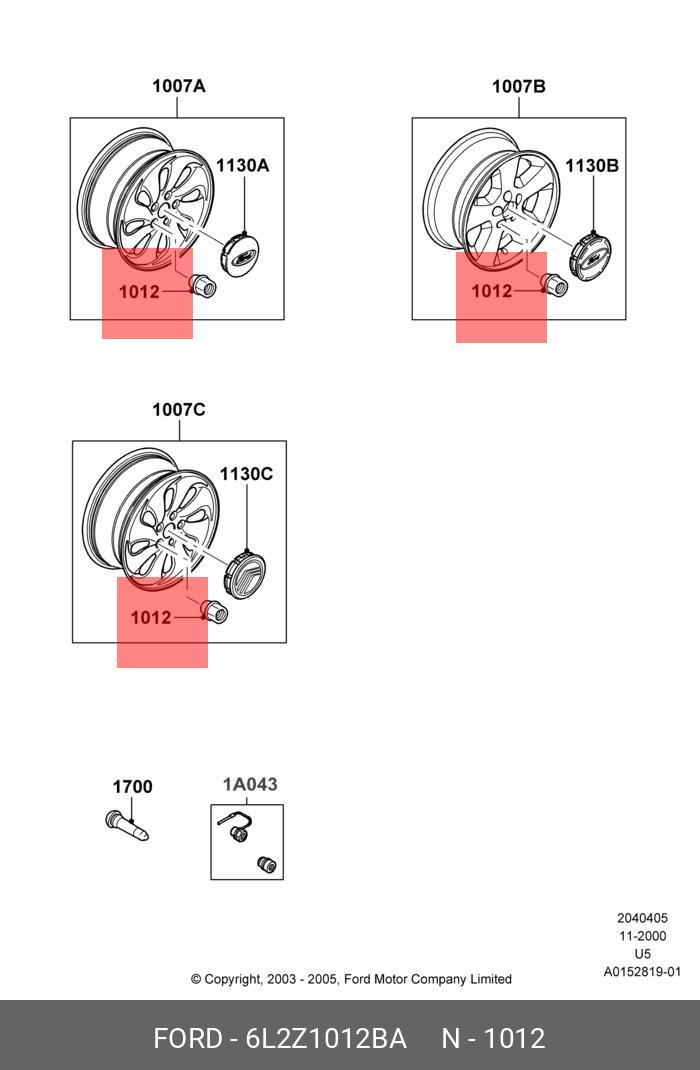 1007A

1130A

1012

1007B

1130B

1012

1007C

1130C

1012

1700

1A043

2040405
11-2000
U5
A0152819-01

© Copyright, 2003 - 2005, Ford Motor Company Limited

FORD - 6L2Z1012BA N - 1012