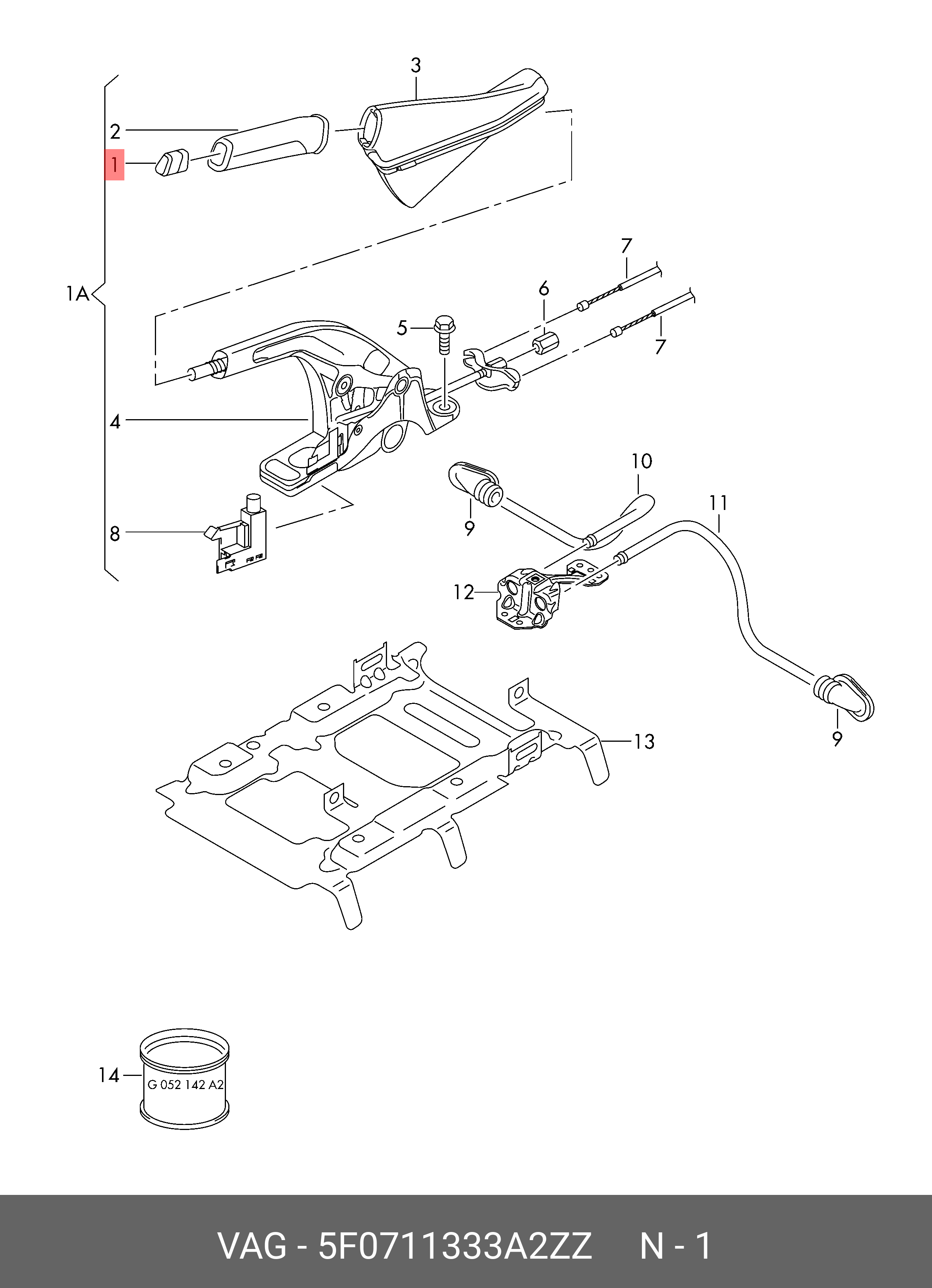 3
2
1
1A
7
6
5
7
4
10
11
9
8
12
13
9
14
G 052 142 A2
VAG - 5F0711333A2ZZ N - 1