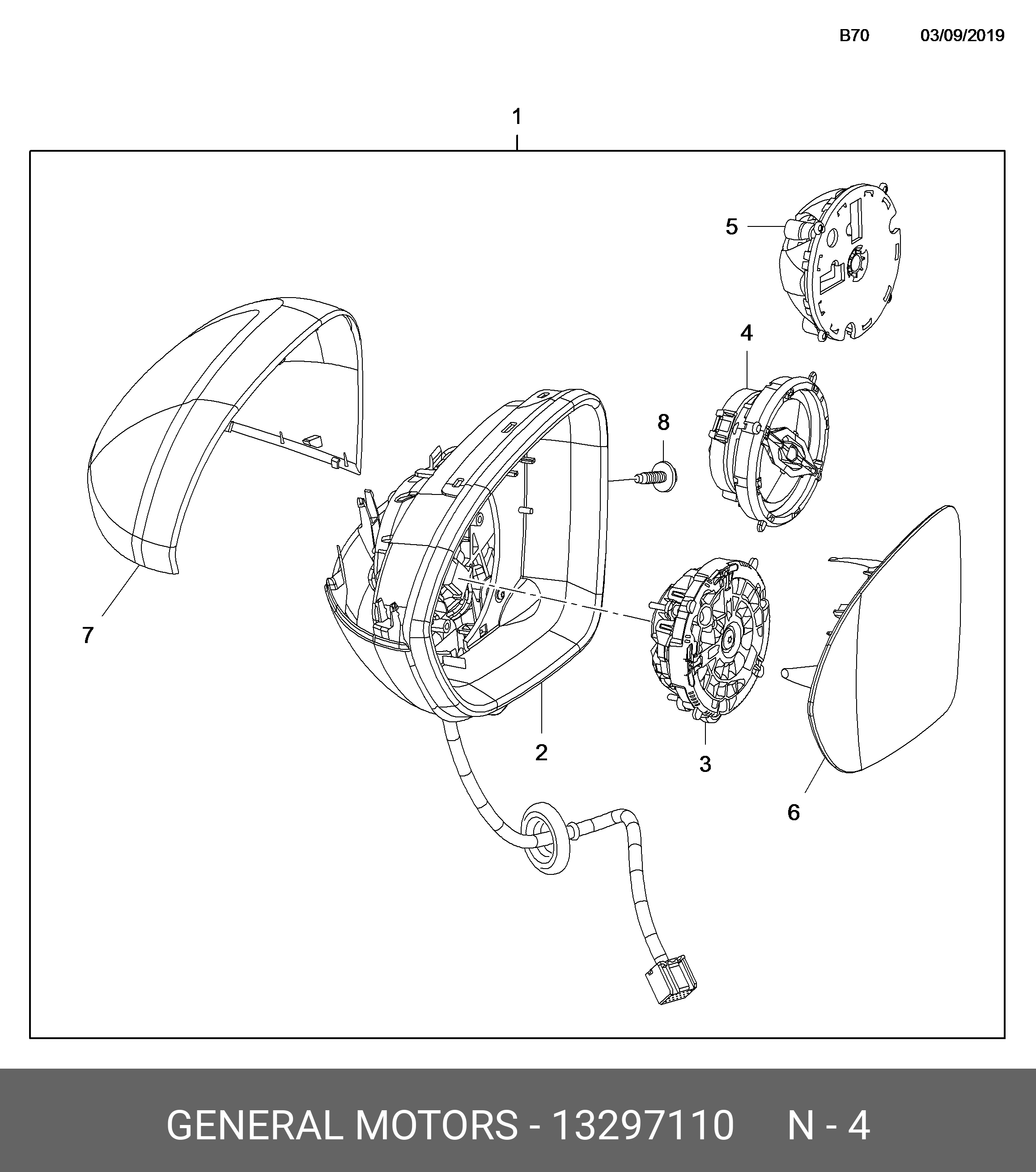 B70 03/09/2019

1

5

4

8

7

2

3

6

GENERAL MOTORS - 13297110 N - 4