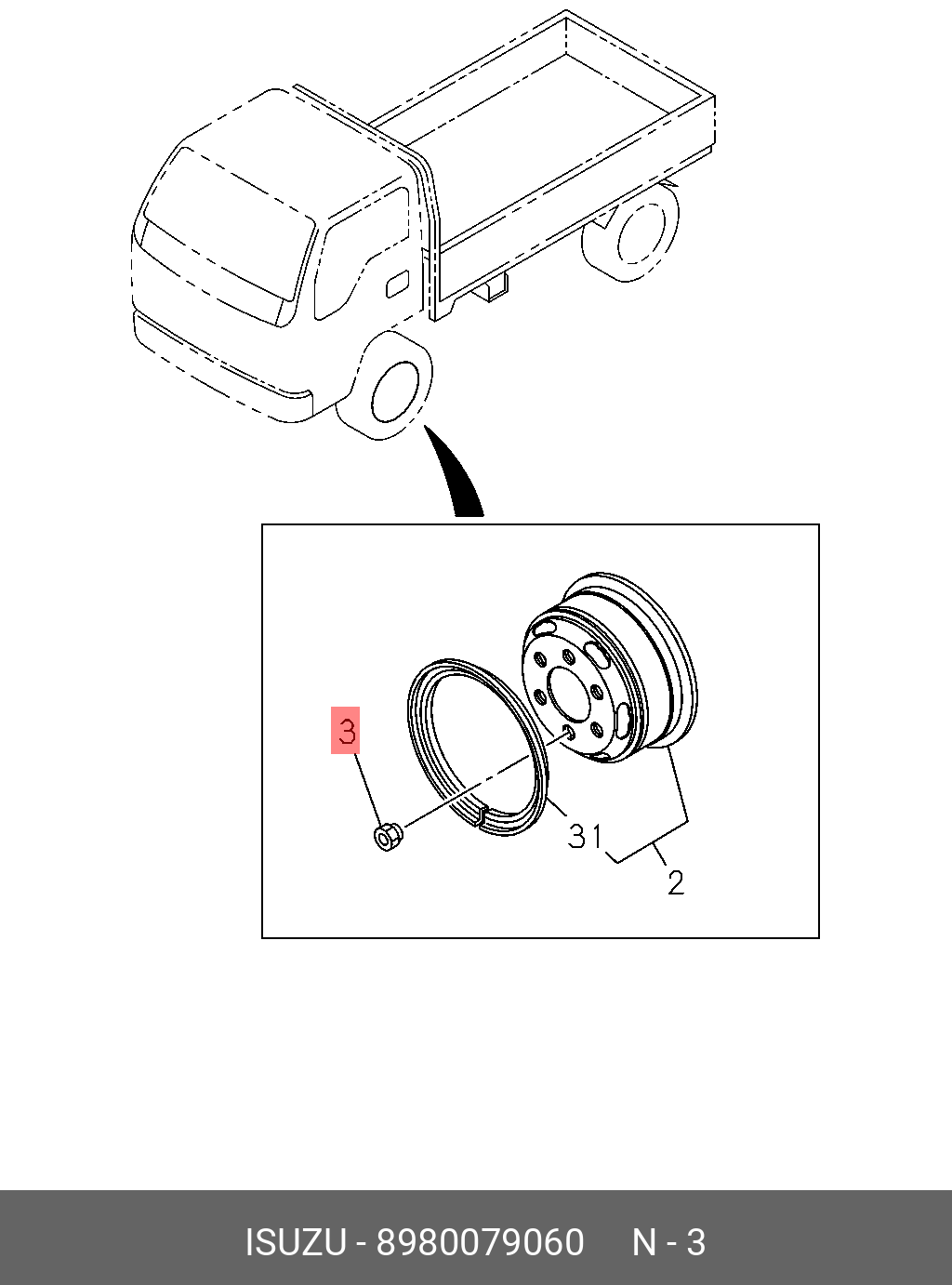 3

31

2

ISUZU - 8980079060 N - 3