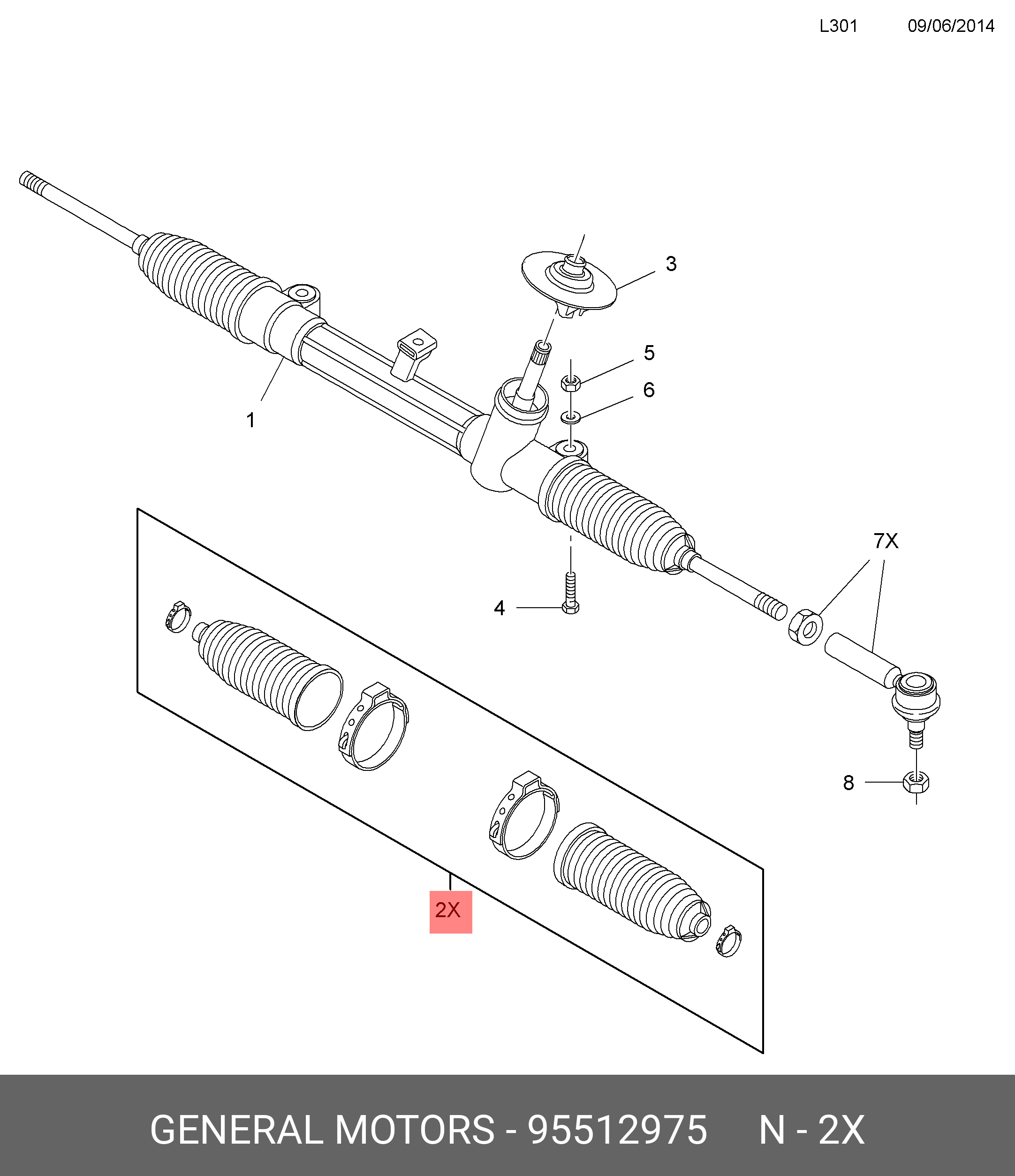 L301 09/06/2014

3

5

6

1

7X

4

8

2X

GENERAL MOTORS - 95512975 N - 2X