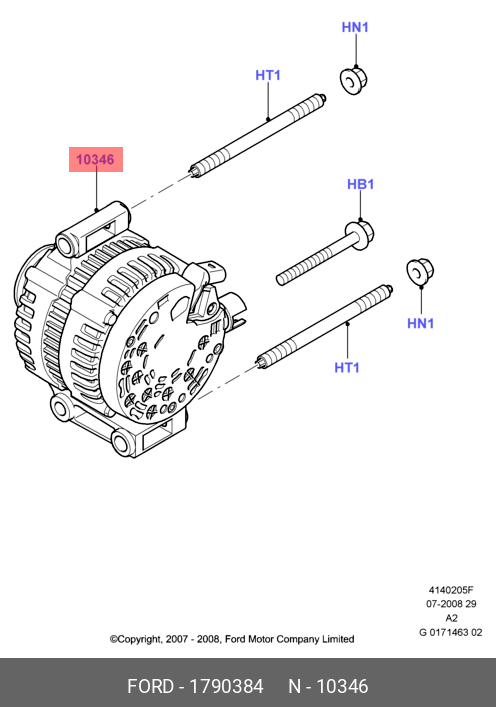 HN1

HT1

10346

HB1

HN1

HT1

4140205F
07-2008 29
A2
G 0171463 02

©Copyright, 2007 - 2008, Ford Motor Company Limited

FORD - 1790384 N - 10346