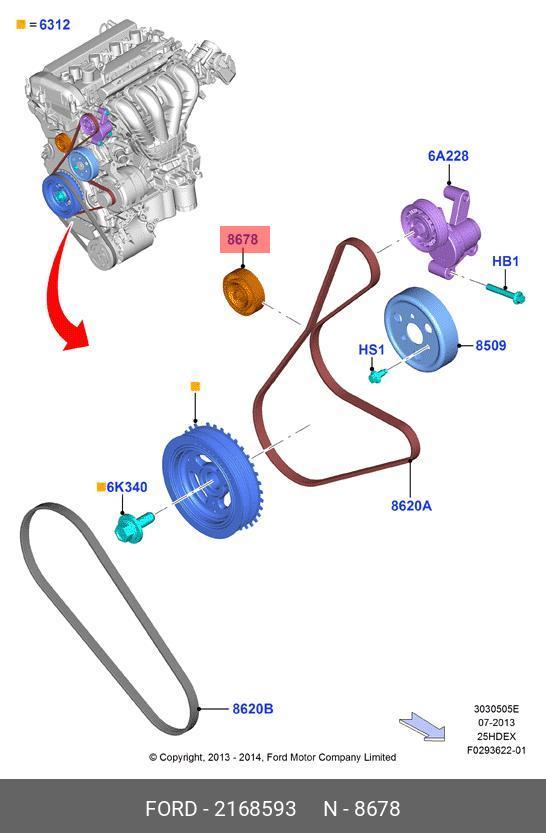 =6312

6A228

8678

HB1

HS1

8509

6K340

8620A

8620B

3030505E
07-2013
25HDEX
F0293622-01

© Copyright, 2013 - 2014, Ford Motor Company Limited

FORD - 2168593 N - 8678