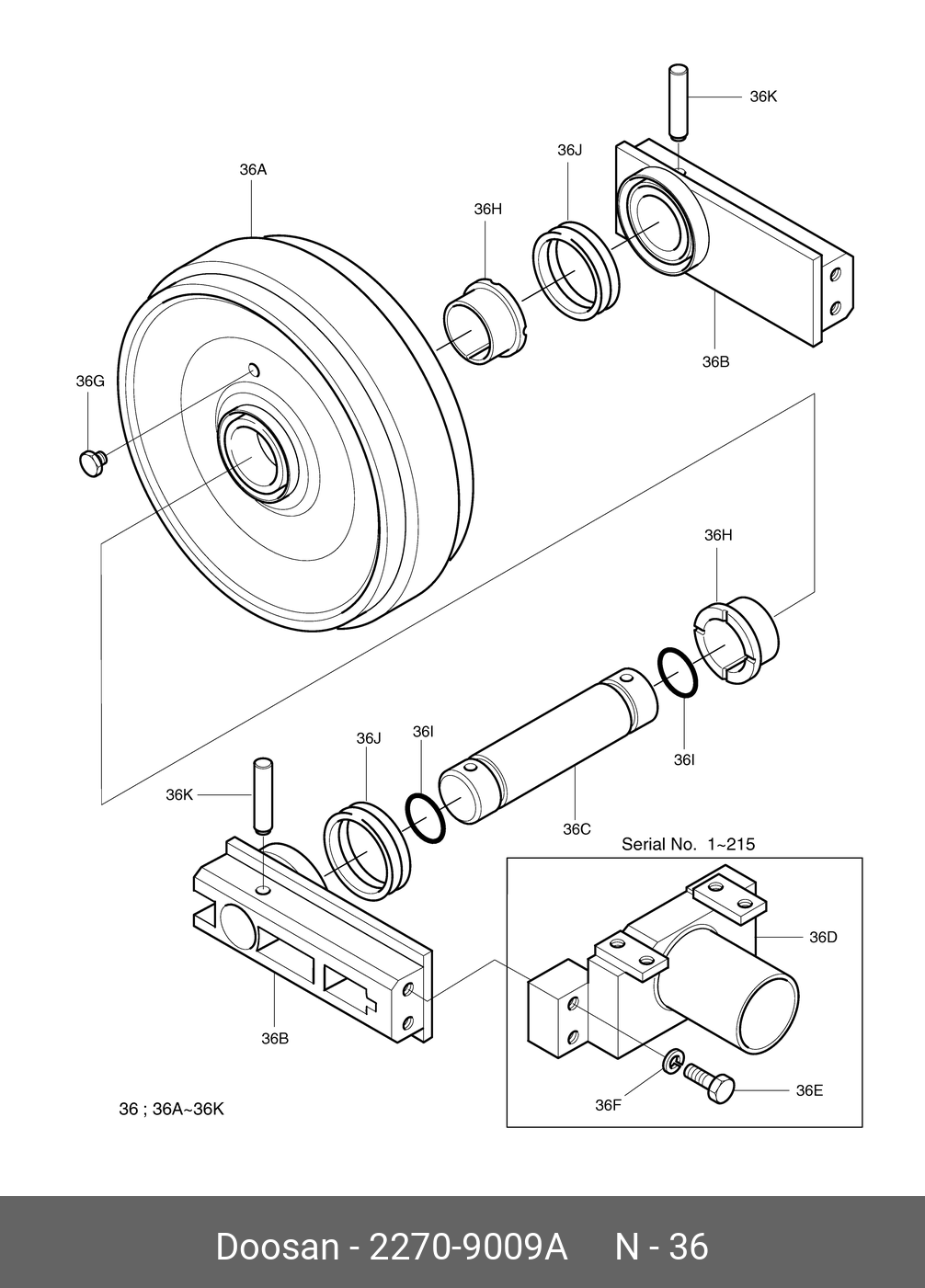 36K

36J

36A

36H

36B

36G

36H

36I

36J

36I

36K

36C

Serial No. 1~215

36D

36B

36F

36E

36 ; 36A~36K

Doosan - 2270-9009A N - 36