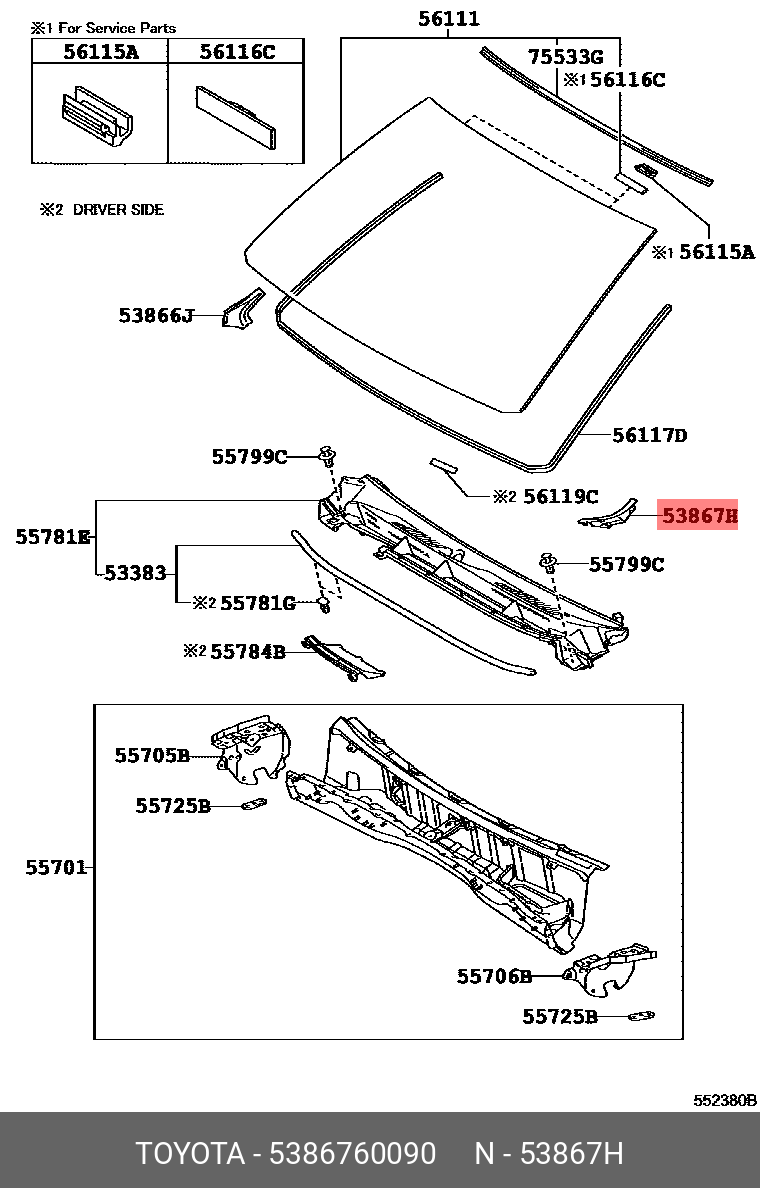 ※1 For Service Parts

| 56115A | 56116C |
|---|---|
| | |

※2 DRIVER SIDE

56111
75533G
※1 56116C
※1 56115A
53866J
56117D
55799C
※2 56119C
53867H
55781E
53383
55799C
※2 55781G
※2 55784B
55705B
55725B
55701
55706B
55725B

552380B

TOYOTA - 5386760090 N - 53867H