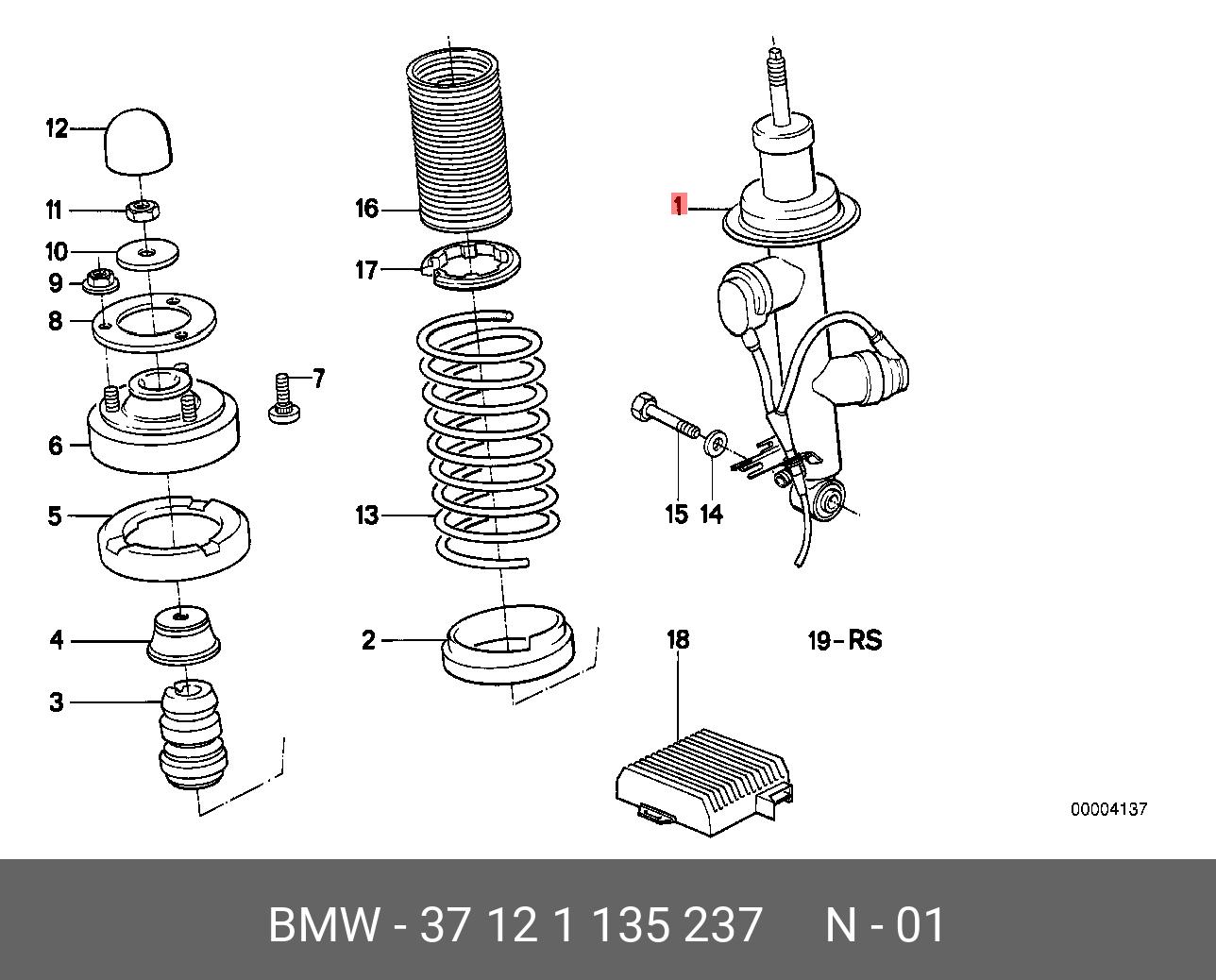 12
11
10
9
8
7
6
5
4
3
16
17
13
2
1
15 14
18
19-RS
00004137

BMW - 37 12 1 135 237 N - 01