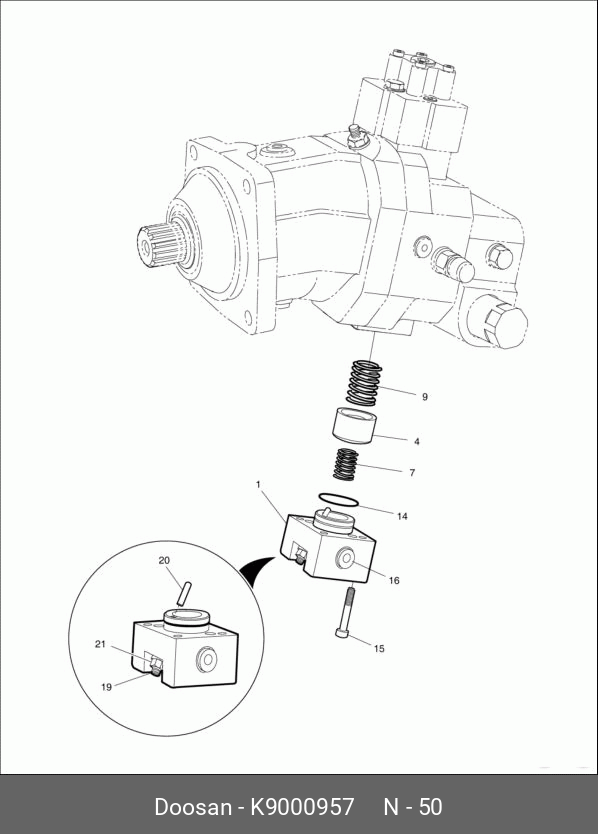 9
4
7
1
14
16
15
20
21
19
Doosan - K9000957 N - 50