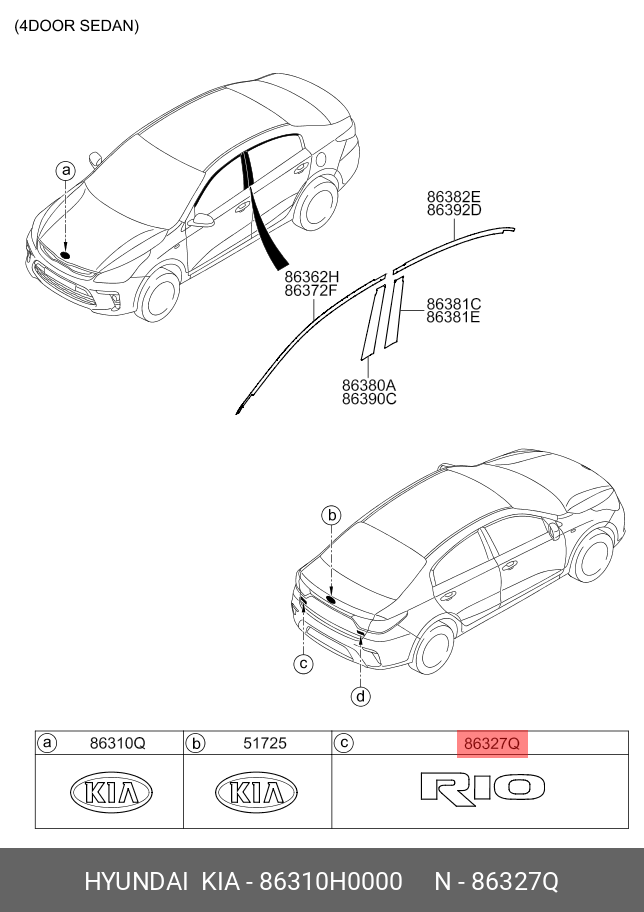 (4DOOR SEDAN)

a

86382E
86392D

86362H
86372F

86381C
86381E

86380A
86390C

b

c

d

| a 86310Q | b 51725 | c 86327Q |
|---|---|---|
| KIA | KIA | RIO |

HYUNDAI KIA - 86310H0000 N - 86327Q