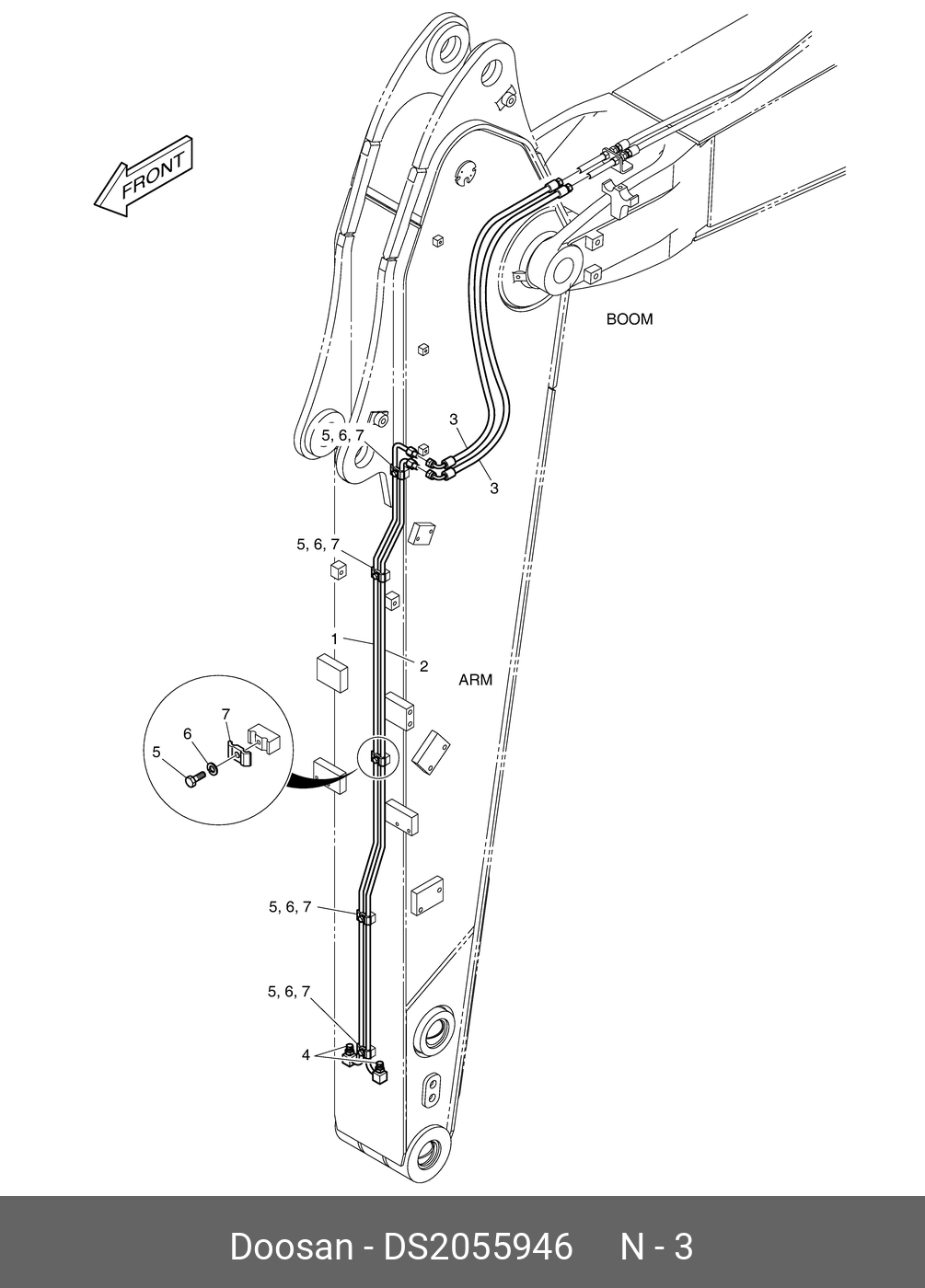 FRONT

BOOM

5, 6, 7

3

3

5, 6, 7

1

2

ARM

7

6

5

5, 6, 7

5, 6, 7

4

Doosan - DS2055946     N - 3