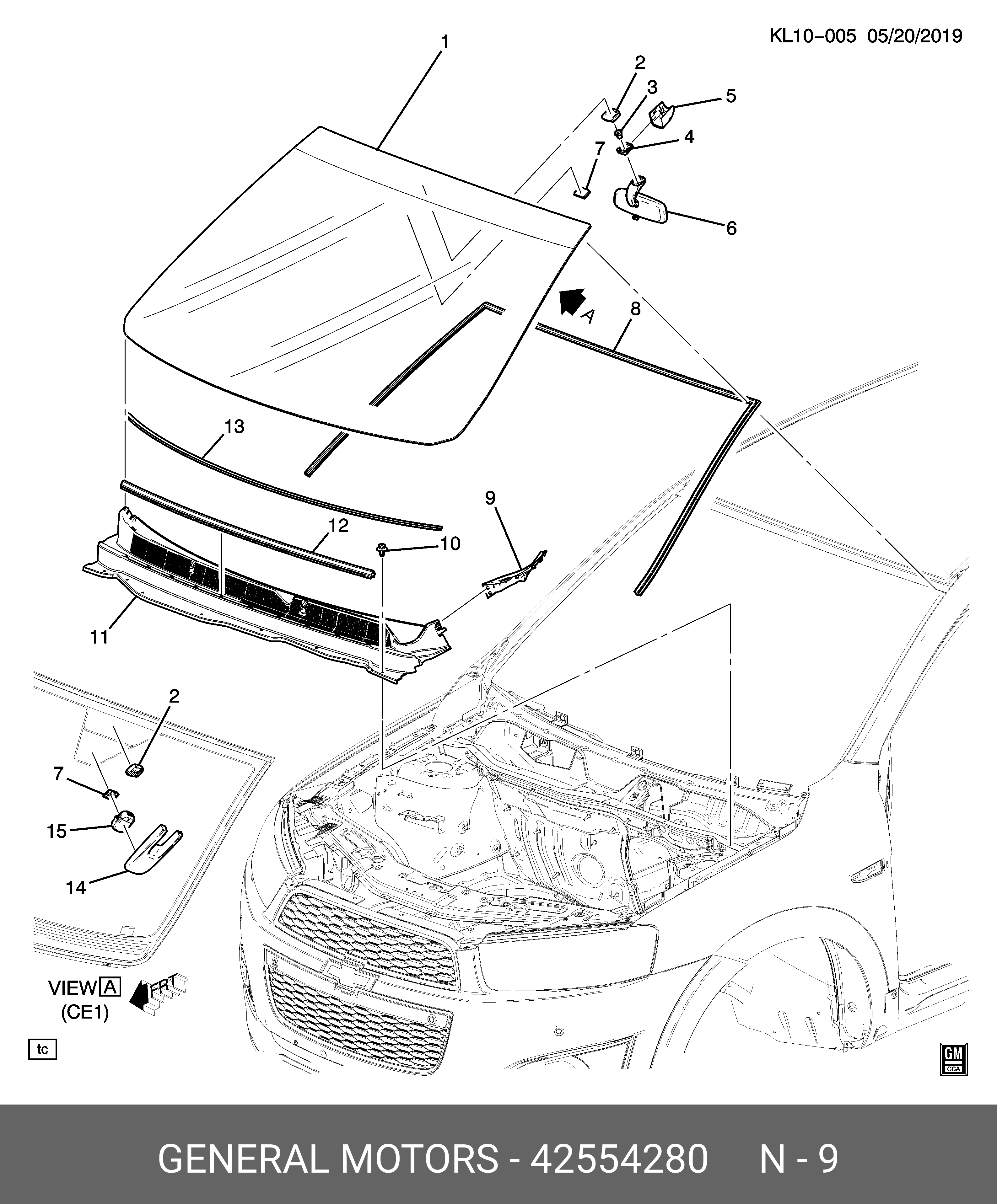 KL10-005 05/20/2019

1

2

3

5

4

7

6

A

8

13

9

12

10

11

2

7

15

14

VIEW A FRT

(CE1)

tc

GM CCA

GENERAL MOTORS - 42554280 N - 9