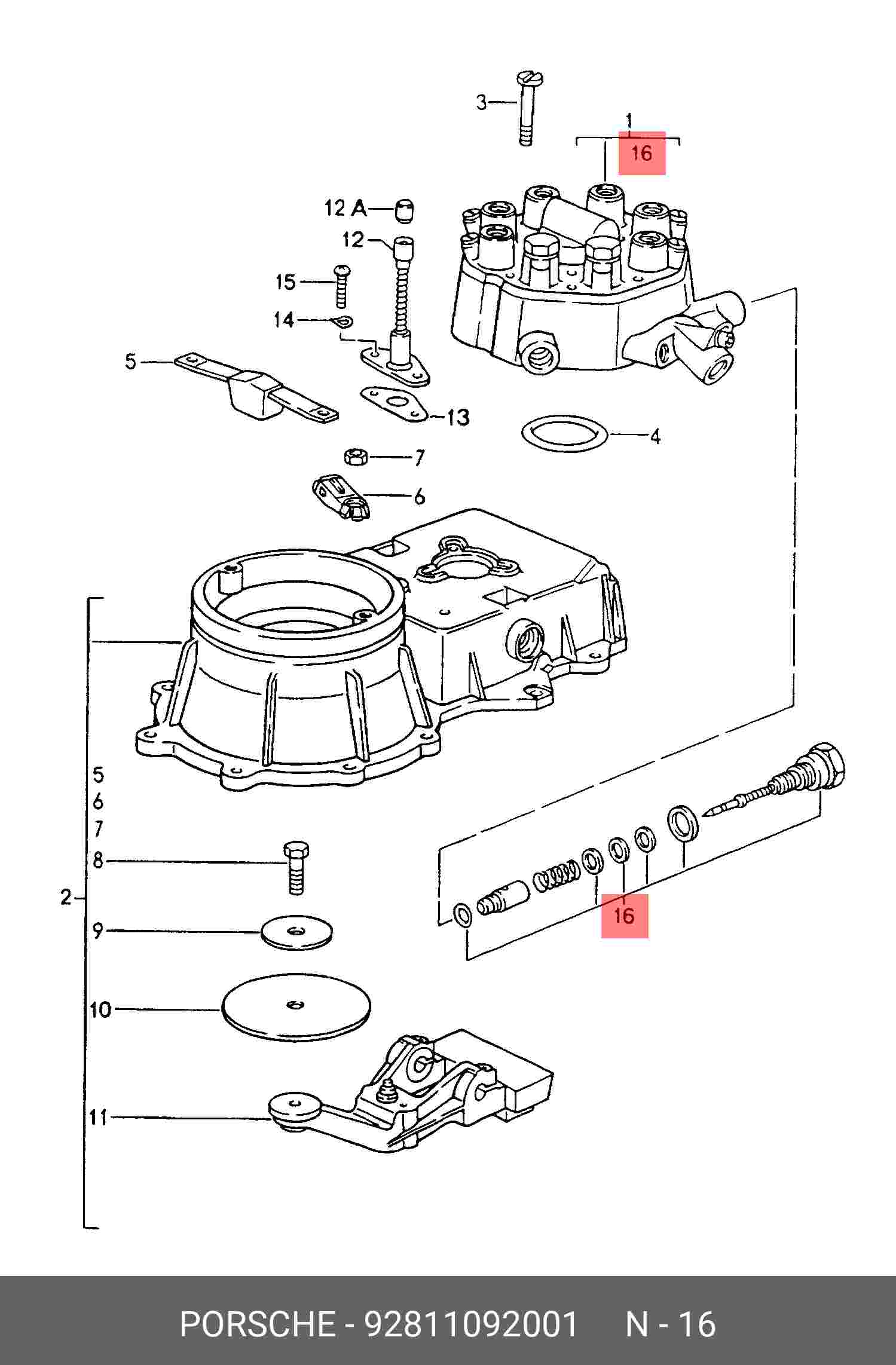 3
1
16
12 A
12
15
14
5
13
4
7
6
5
6
7
8
2
9
10
11
16

PORSCHE - 92811092001 N - 16