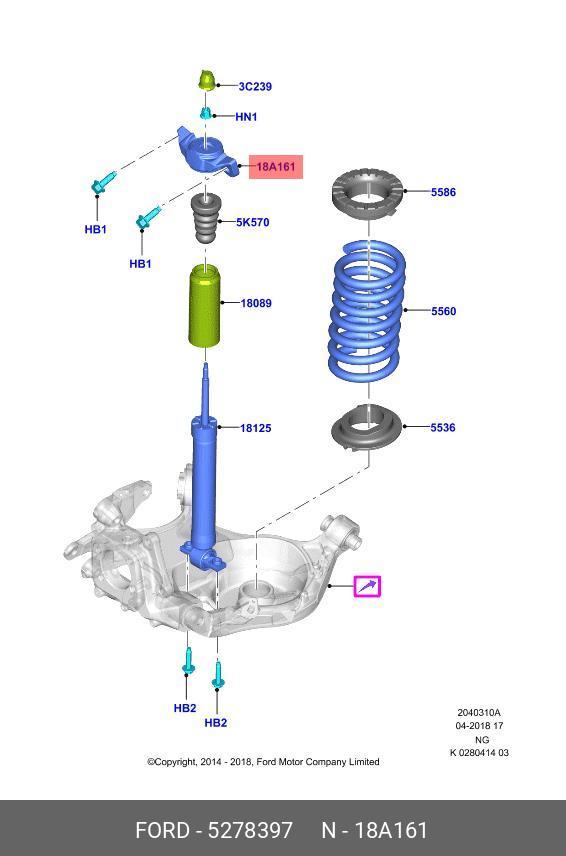 3C239
HN1
18A161
HB1
HB1
5K570
18089
18125
5586
5560
5536
HB2
HB2
2040310A
04-2018 17
NG
K 0280414 03
©Copyright, 2014 - 2018, Ford Motor Company Limited
FORD - 5278397 N - 18A161