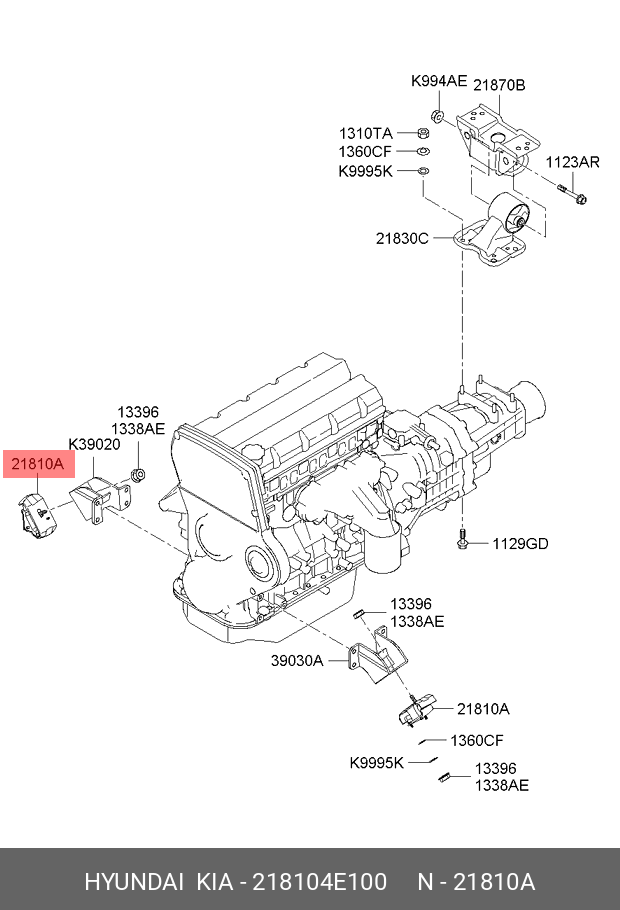 K994AE
21870B
1310TA
1360CF
K9995K
1123AR
21830C
13396
1338AE
K39020
21810A
1129GD
13396
1338AE
39030A
21810A
1360CF
K9995K
13396
1338AE

HYUNDAI KIA - 218104E100 N - 21810A