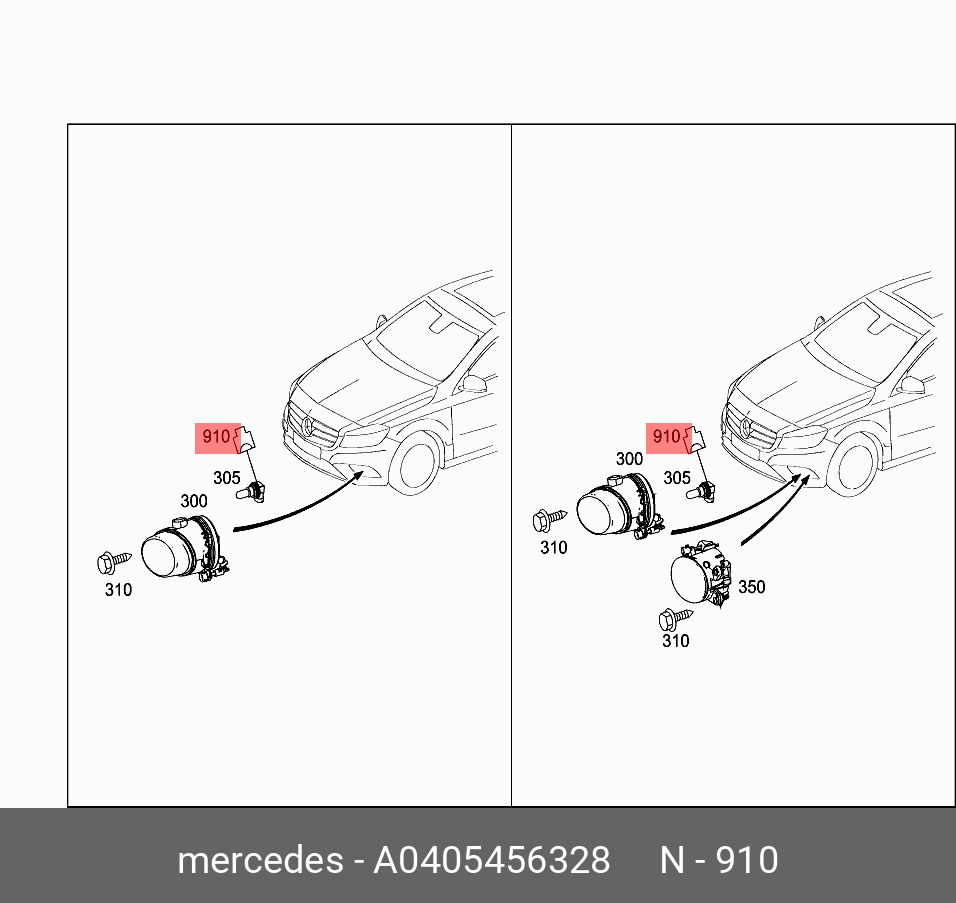 910
305
300
310

910
300
305
310
350
310

mercedes - A0405456328 N - 910