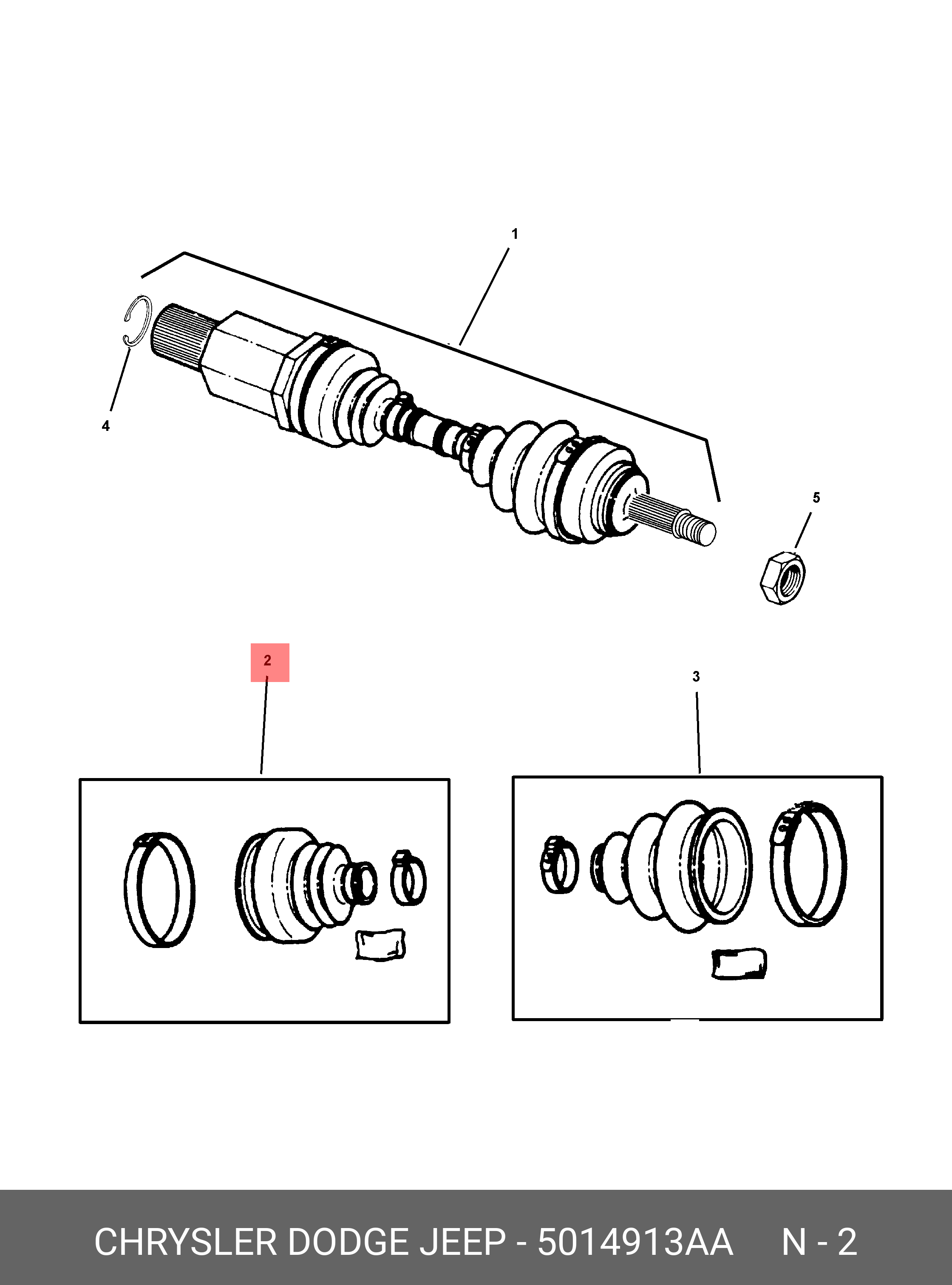 1

4

5

2

3

CHRYSLER DODGE JEEP - 5014913AA N - 2