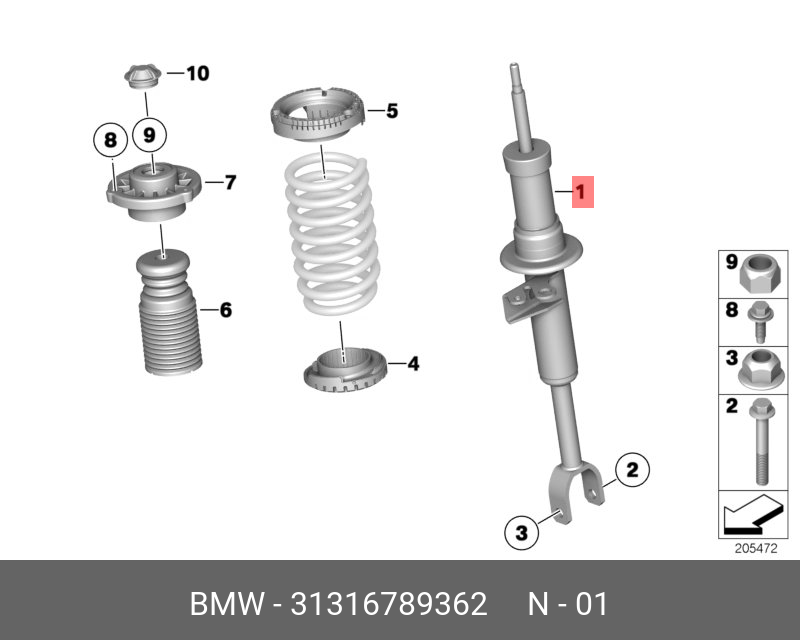 10
8
9
7
6
5
4
1
2
3
9
8
3
2
205472
BMW - 31316789362 N - 01