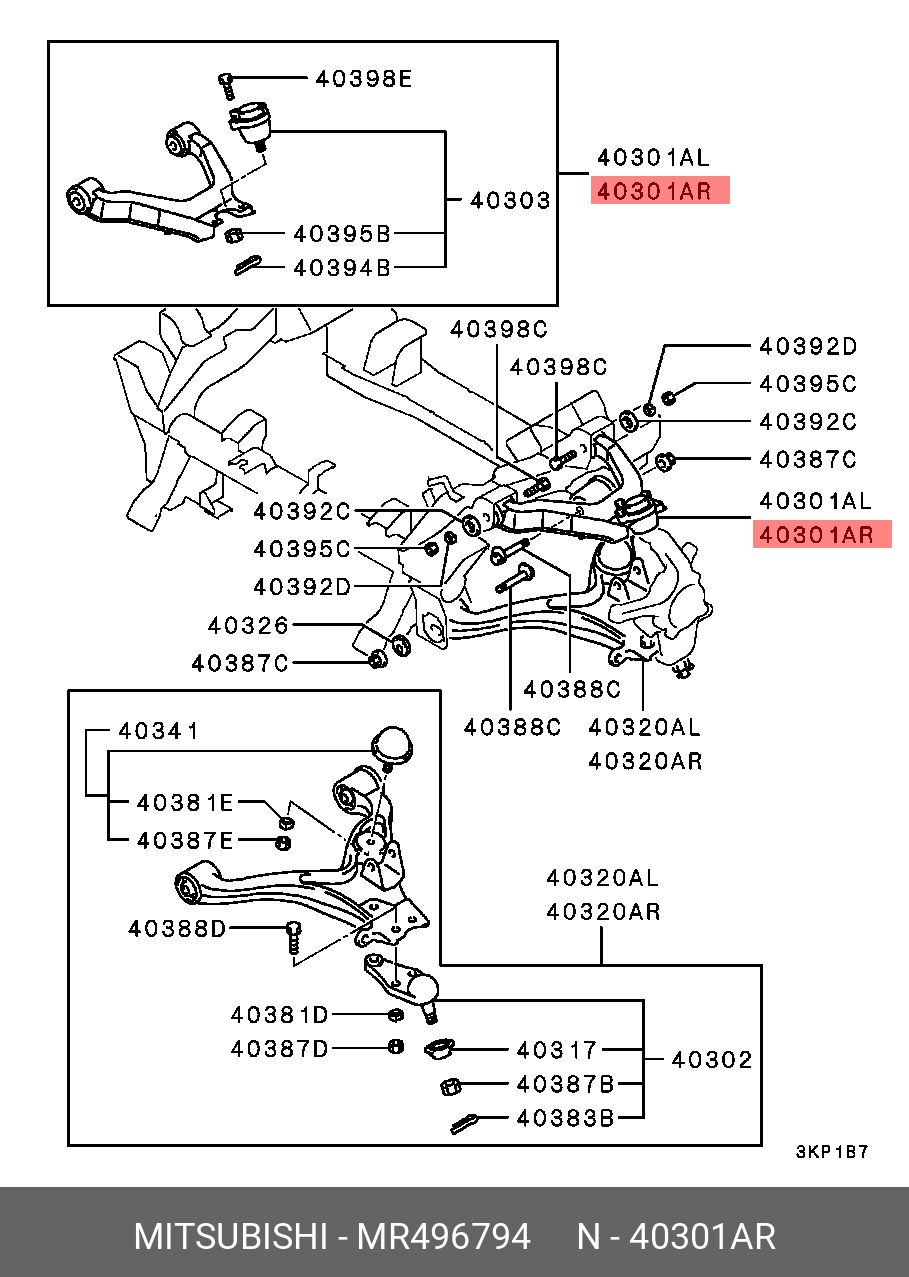 40398E
40303
40395B
40394B
40301AL
40301AR

40398C
40398C
40392D
40395C
40392C
40387C
40301AL
40301AR
40392C
40395C
40392D
40326
40387C
40388C
40388C
40320AL
40320AR

40341
40381E
40387E
40388D
40320AL
40320AR
40381D
40387D
40317
40387B
40383B
40302

3KP1B7

MITSUBISHI - MR496794 N - 40301AR