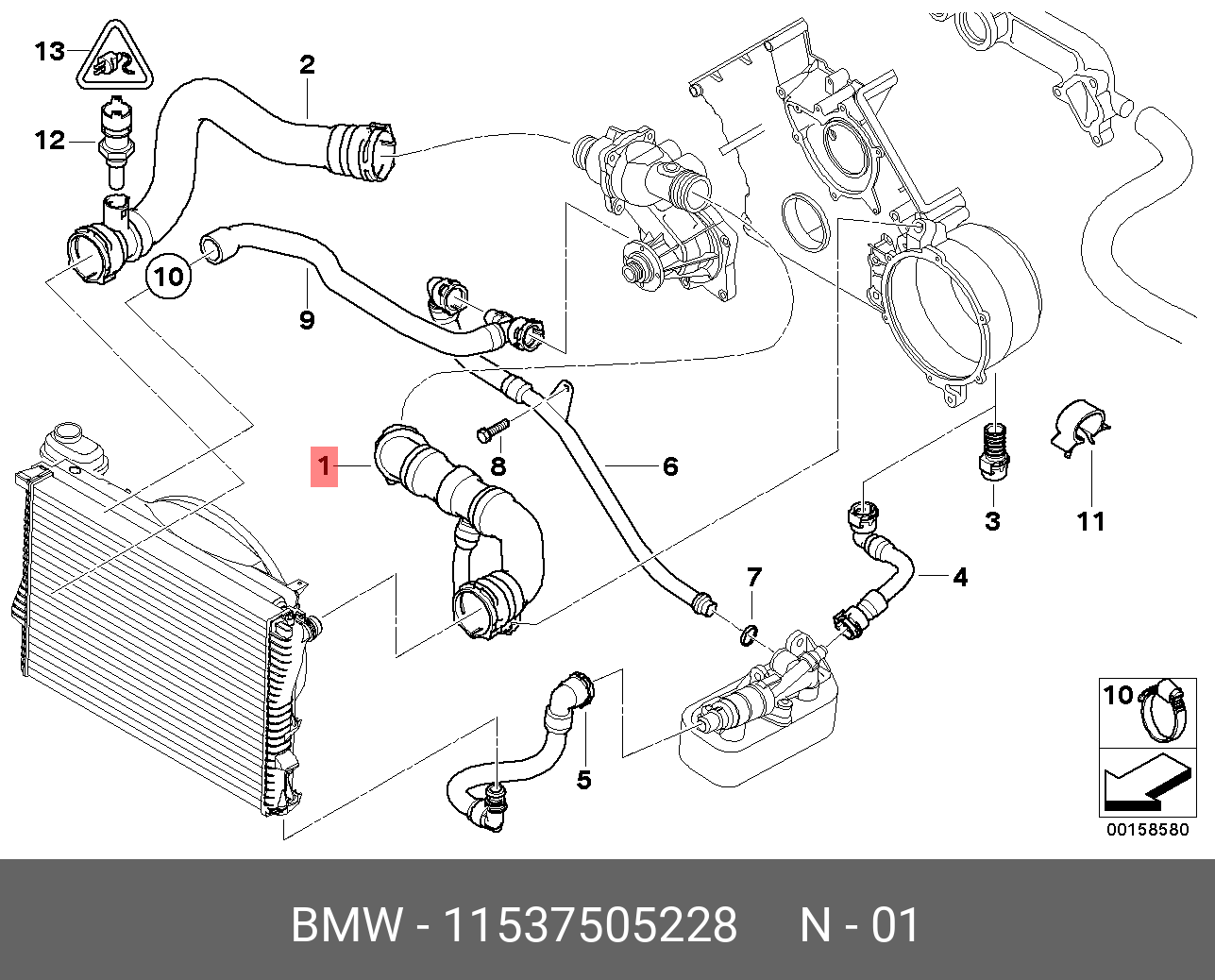 13
2
12
10
9
1
8
6
3
11
7
4
5
10
00158580
BMW - 11537505228 N - 01