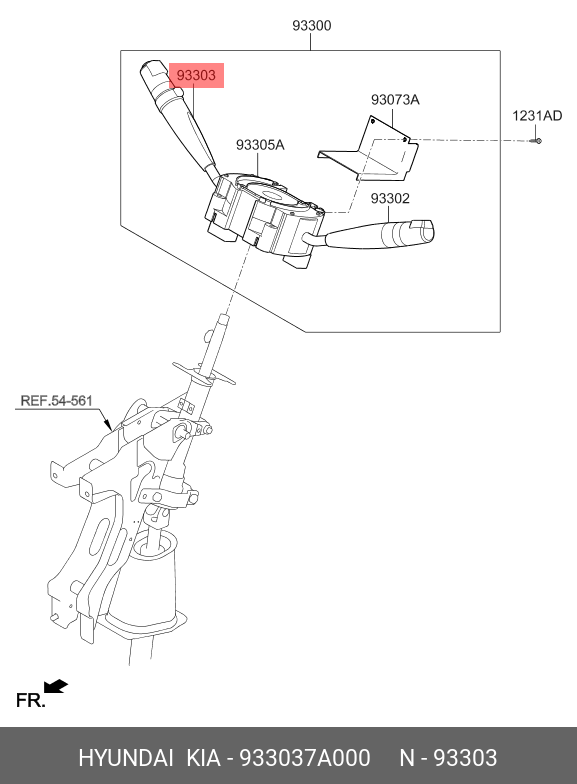 93300

93303

93073A

1231AD

93305A

93302

REF.54-561

FR.

HYUNDAI KIA - 933037A000 N - 93303