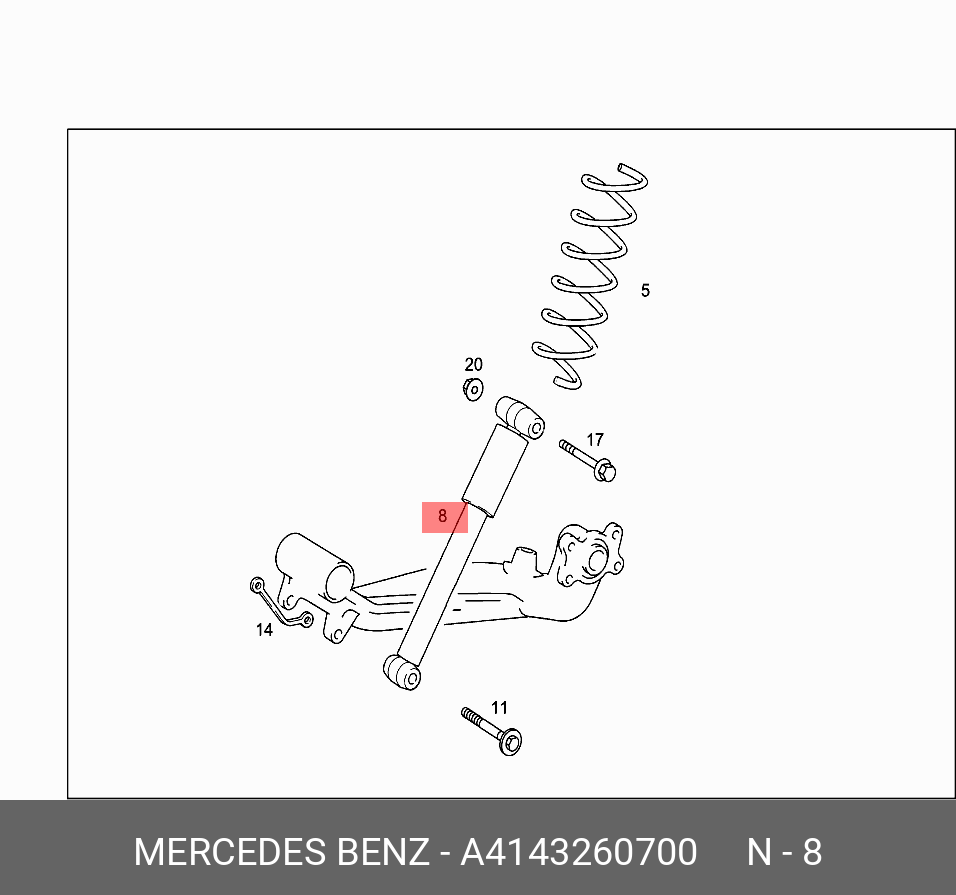 5

20

17

8

14

11

MERCEDES BENZ - A4143260700 N - 8